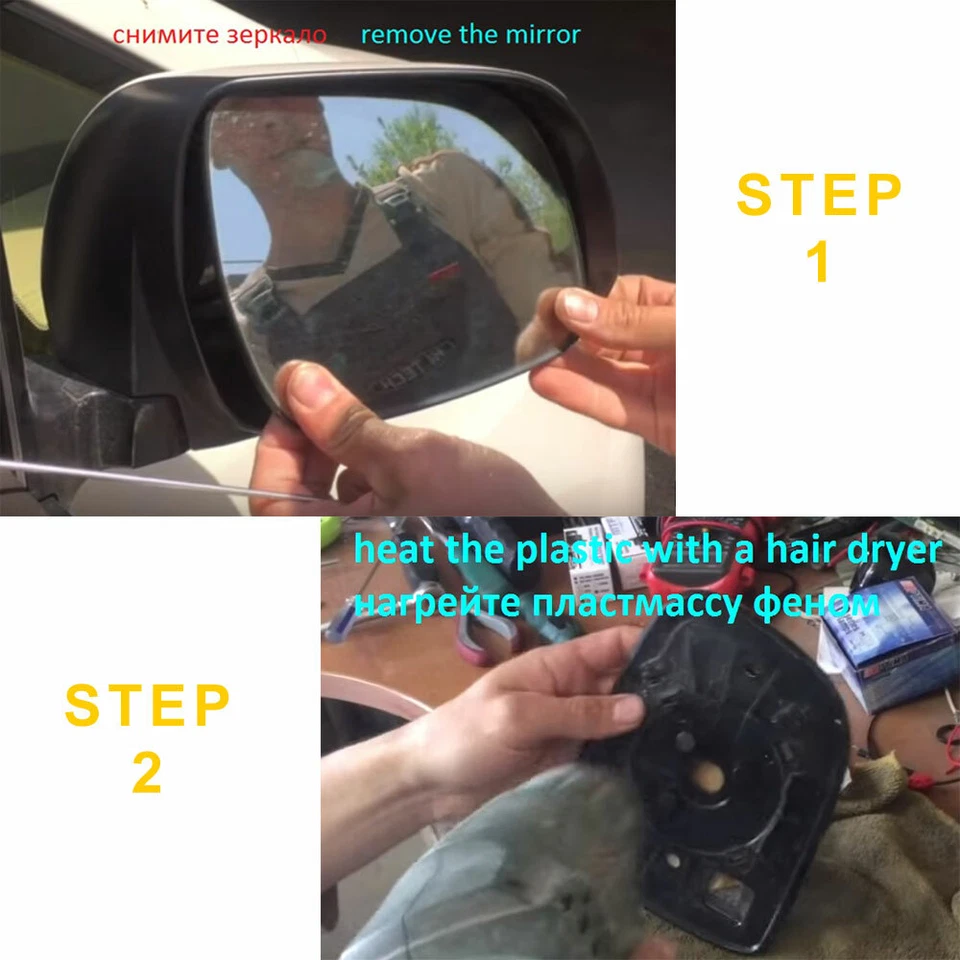 снимите зеркало remove the mirror

STEP 1

heat the plastic with a hair dryer
нагрейте пластмассу феном

STEP 2