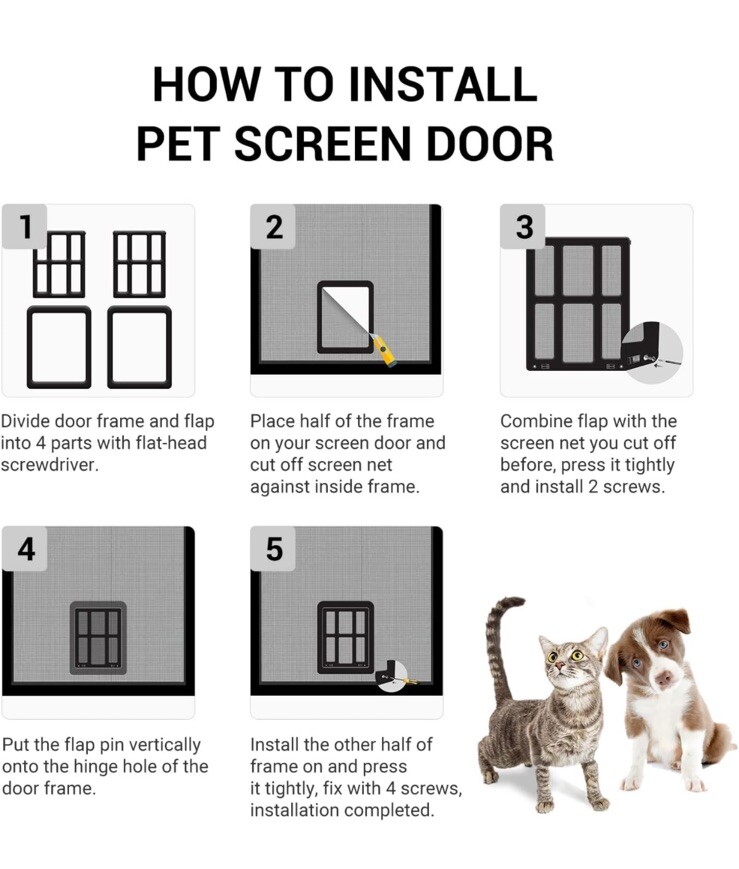 HOW TO INSTALL
PET SCREEN DOOR

1

Divide door frame and flap into 4 parts with flat-head screwdriver.

2

Place half of the frame on your screen door and cut off screen net against inside frame.

3

Combine flap with the screen net you cut off before, press it tightly and install 2 screws.

4

Put the flap pin vertically onto the hinge hole of the door frame.

5

Install the other half of frame on and press it tightly, fix with 4 screws, installation completed.