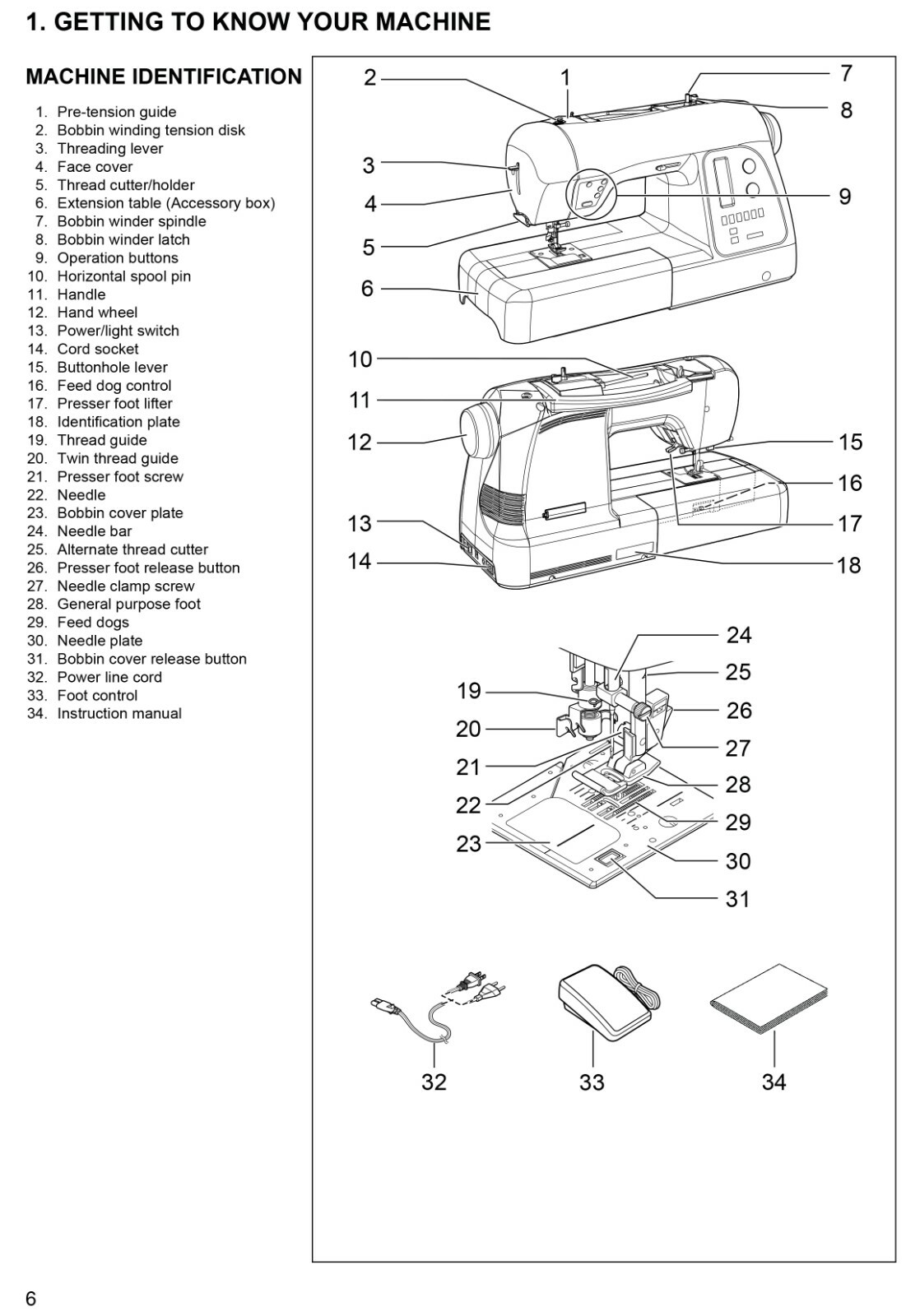 1. GETTING TO KNOW YOUR MACHINE

MACHINE IDENTIFICATION

1. Pre-tension guide
2. Bobbin winding tension disk
3. Threading lever
4. Face cover
5. Thread cutter/holder
6. Extension table (Accessory box)
7. Bobbin winder spindle
8. Bobbin winder latch
9. Operation buttons
10. Horizontal spool pin
11. Handle
12. Hand wheel
13. Power/light switch
14. Cord socket
15. Buttonhole lever
16. Feed dog control
17. Presser foot lifter
18. Identification plate
19. Thread guide
20. Twin thread guide
21. Presser foot screw
22. Needle
23. Bobbin cover plate
24. Needle bar
25. Alternate thread cutter
26. Presser foot release button
27. Needle clamp screw
28. General purpose foot
29. Feed dogs
30. Needle plate
31. Bobbin cover release button
32. Power line cord
33. Foot control
34. Instruction manual

2 1 7 8 3 4 9 5 6 10 11 12 15 16 13 17 14 18 24 25 19 26 20 27 21 28 22 29 23 30 31 32 33 34

6