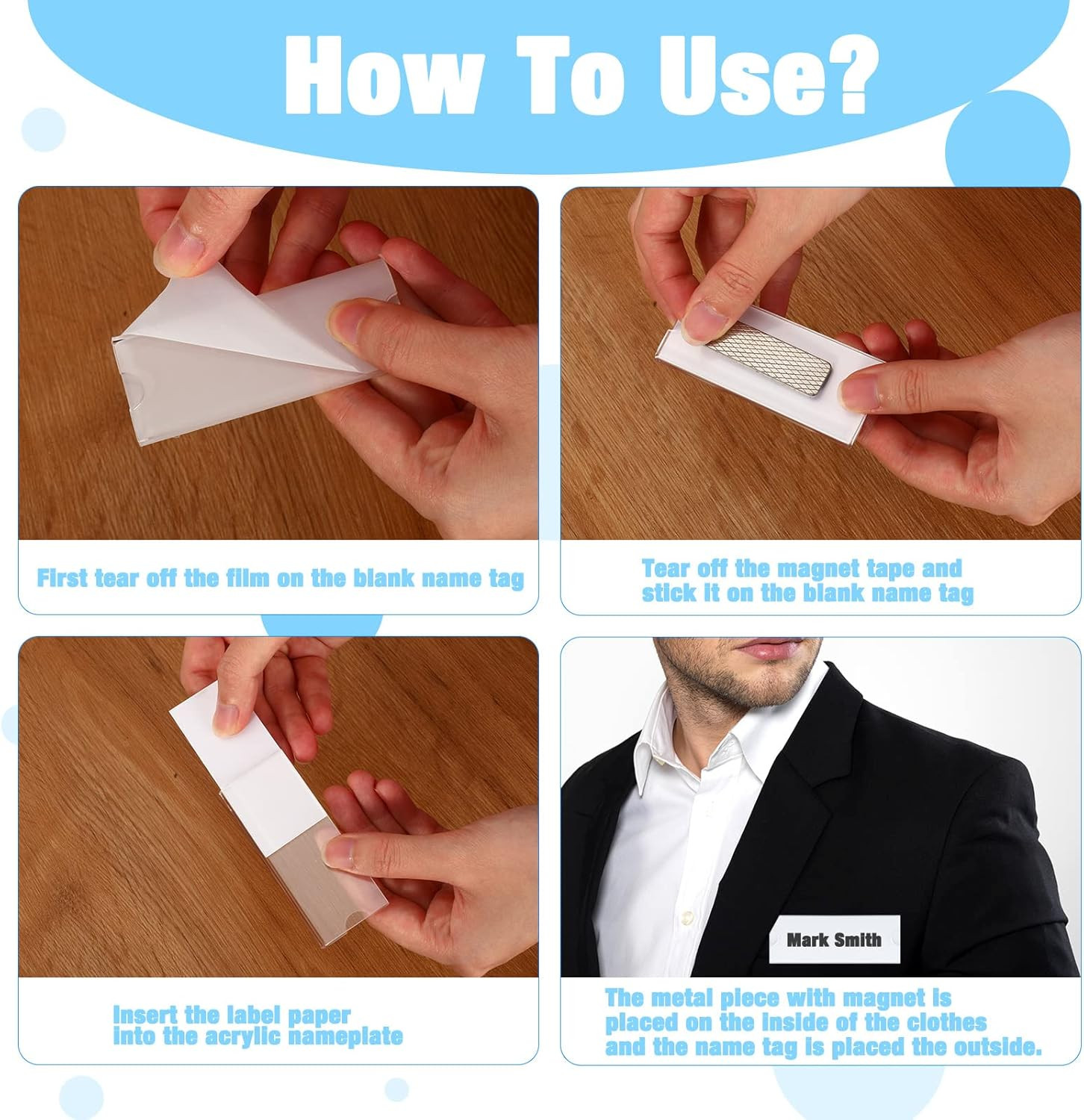 How To Use?

First tear off the film on the blank name tag

Tear off the magnet tape and stick it on the blank name tag

Insert the label paper into the acrylic nameplate

Mark Smith

The metal piece with magnet is placed on the inside of the clothes and the name tag is placed the outside.