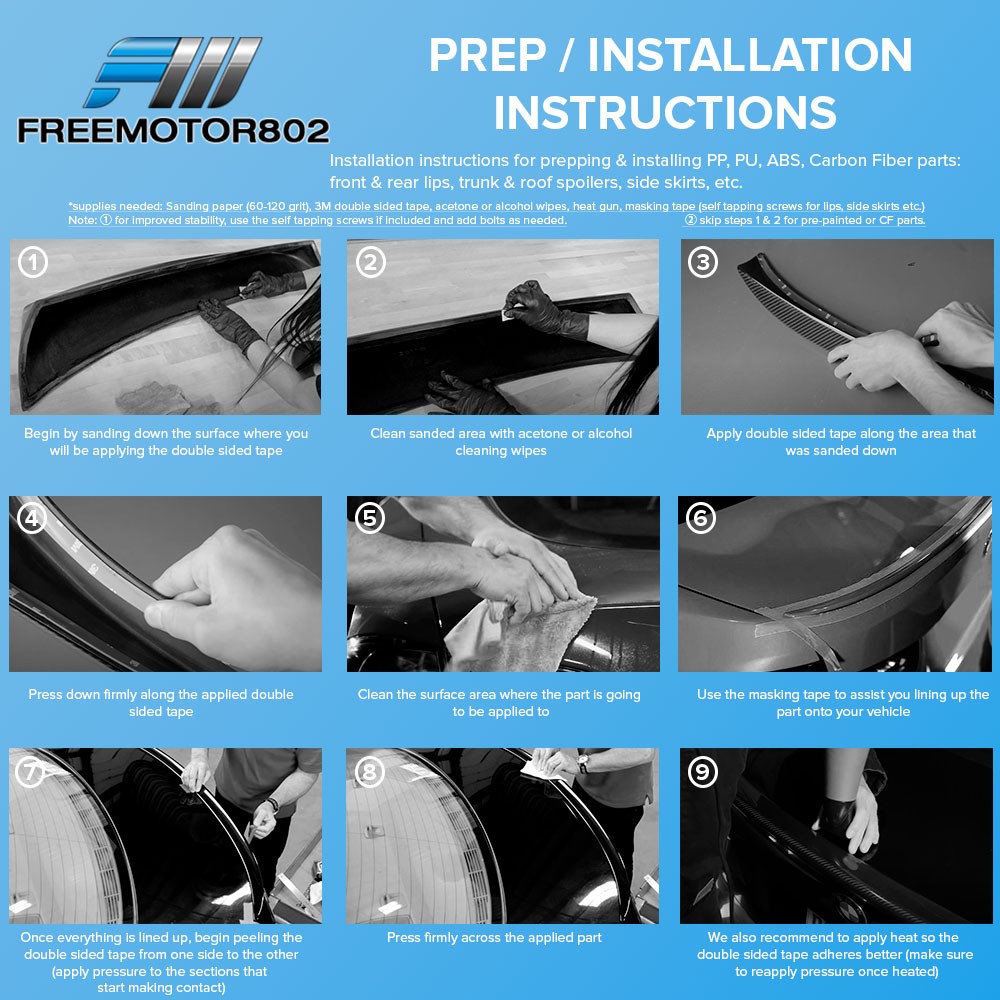 FREEMOTOR802

PREP / INSTALLATION INSTRUCTIONS

Installation instructions for prepping & installing PP, PU, ABS, Carbon Fiber parts: front & rear lips, trunk & roof spoilers, side skirts, etc.

*supplies needed: Sanding paper (60-120 grit), 3M double sided tape, acetone or alcohol wipes, heat gun, masking tape (self tapping screws for lips, side skirts etc.)
Note: ① for improved stability, use the self tapping screws if included and add bolts as needed. ② skip steps 1 & 2 for pre-painted or CF parts.

1
Begin by sanding down the surface where you will be applying the double sided tape

2
Clean sanded area with acetone or alcohol cleaning wipes

3
Apply double sided tape along the area that was sanded down

4
Press down firmly along the applied double sided tape

5
Clean the surface area where the part is going to be applied to

6
Use the masking tape to assist you lining up the part onto your vehicle

7
Once everything is lined up, begin peeling the double sided tape from one side to the other (apply pressure to the sections that start making contact)

8
Press firmly across the applied part

9
We also recommend to apply heat so the double sided tape adheres better (make sure to reapply pressure once heated)