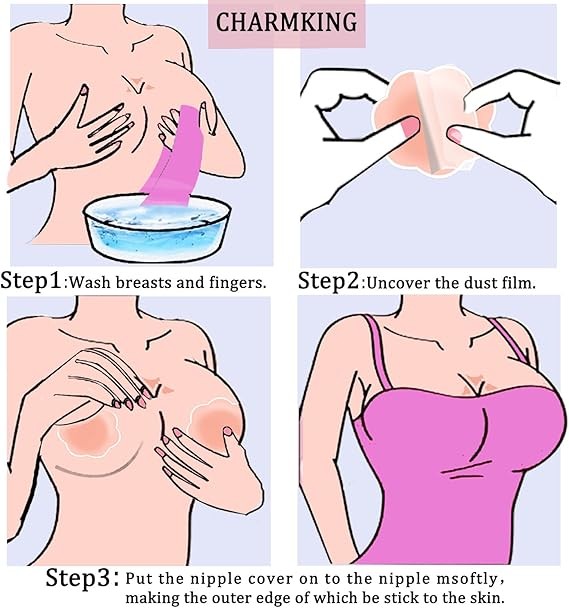 CHARMKING

Step1:Wash breasts and fingers.

Step2:Uncover the dust film.

Step3: Put the nipple cover on to the nipple msoftly, making the outer edge of which be stick to the skin.