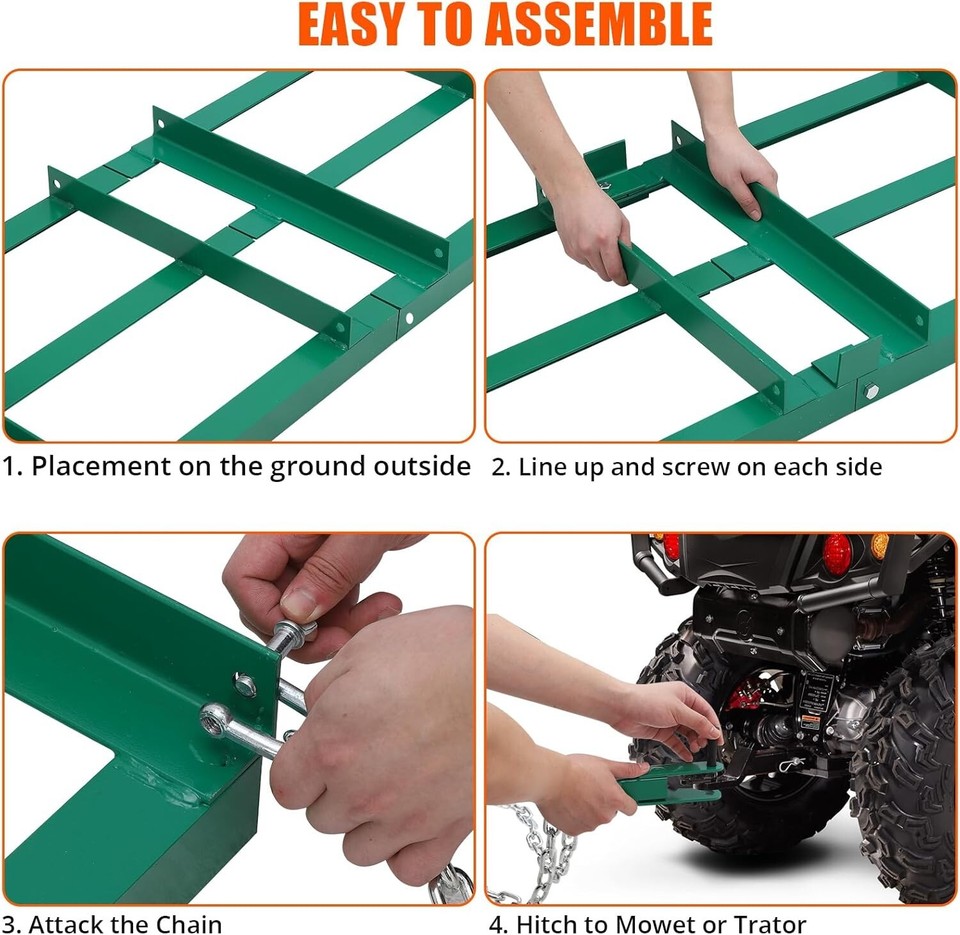 EASY TO ASSEMBLE

1. Placement on the ground outside

2. Line up and screw on each side

3. Attack the Chain

4. Hitch to Mowet or Trator