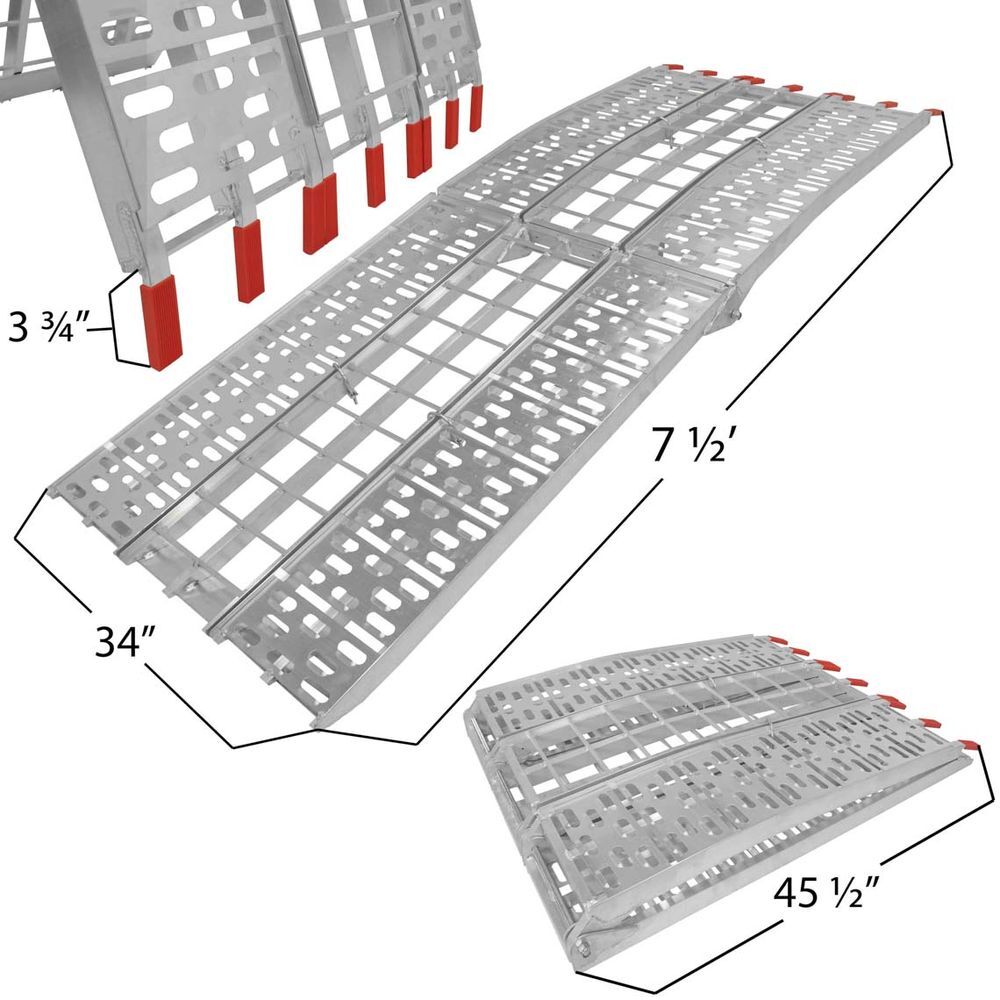 3 ¾″

7 ½′

34″

45 ½″