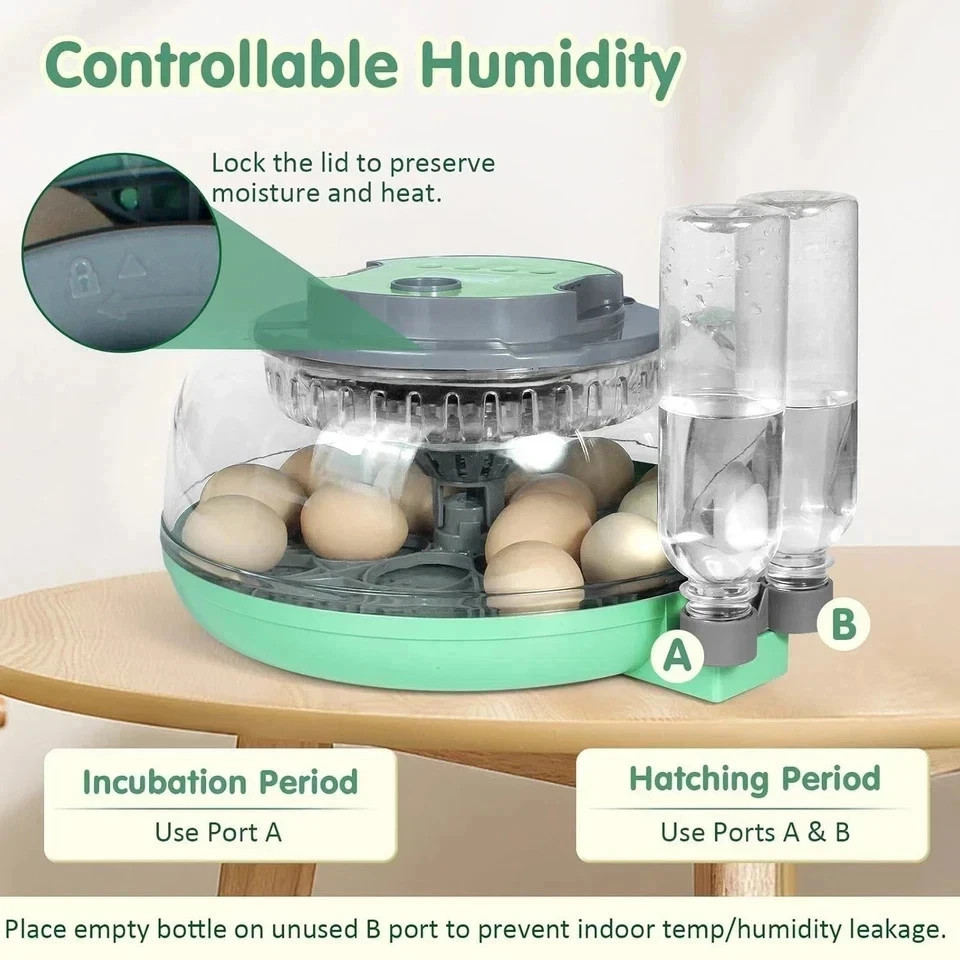 Controllable Humidity

Lock the lid to preserve moisture and heat.

A

B

Incubation Period
Use Port A

Hatching Period
Use Ports A & B

Place empty bottle on unused B port to prevent indoor temp/humidity leakage.