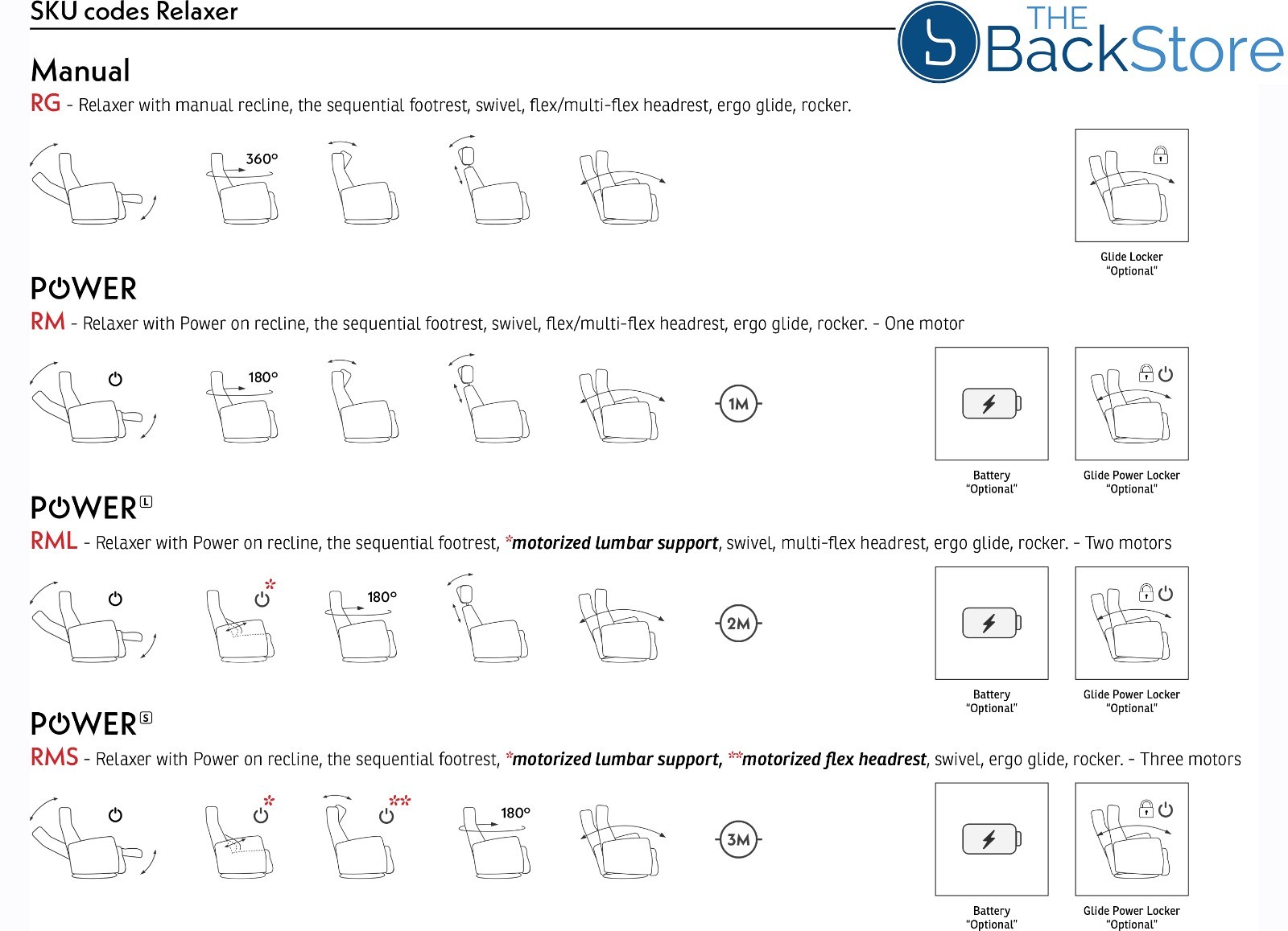 SKU codes Relaxer

THE BackStore

Manual

RG - Relaxer with manual recline, the sequential footrest, swivel, flex/multi-flex headrest, ergo glide, rocker.

360°

Glide Locker "Optional"

POWER

RM - Relaxer with Power on recline, the sequential footrest, swivel, flex/multi-flex headrest, ergo glide, rocker. - One motor

180°

1M

Battery "Optional"

Glide Power Locker "Optional"

POWER L

RML - Relaxer with Power on recline, the sequential footrest, *motorized lumbar support, swivel, multi-flex headrest, ergo glide, rocker. - Two motors

*

180°

2M

Battery "Optional"

Glide Power Locker "Optional"

POWER S

RMS - Relaxer with Power on recline, the sequential footrest, *motorized lumbar support, **motorized flex headrest, swivel, ergo glide, rocker. - Three motors

*

**

180°

3M

Battery "Optional"

Glide Power Locker "Optional"