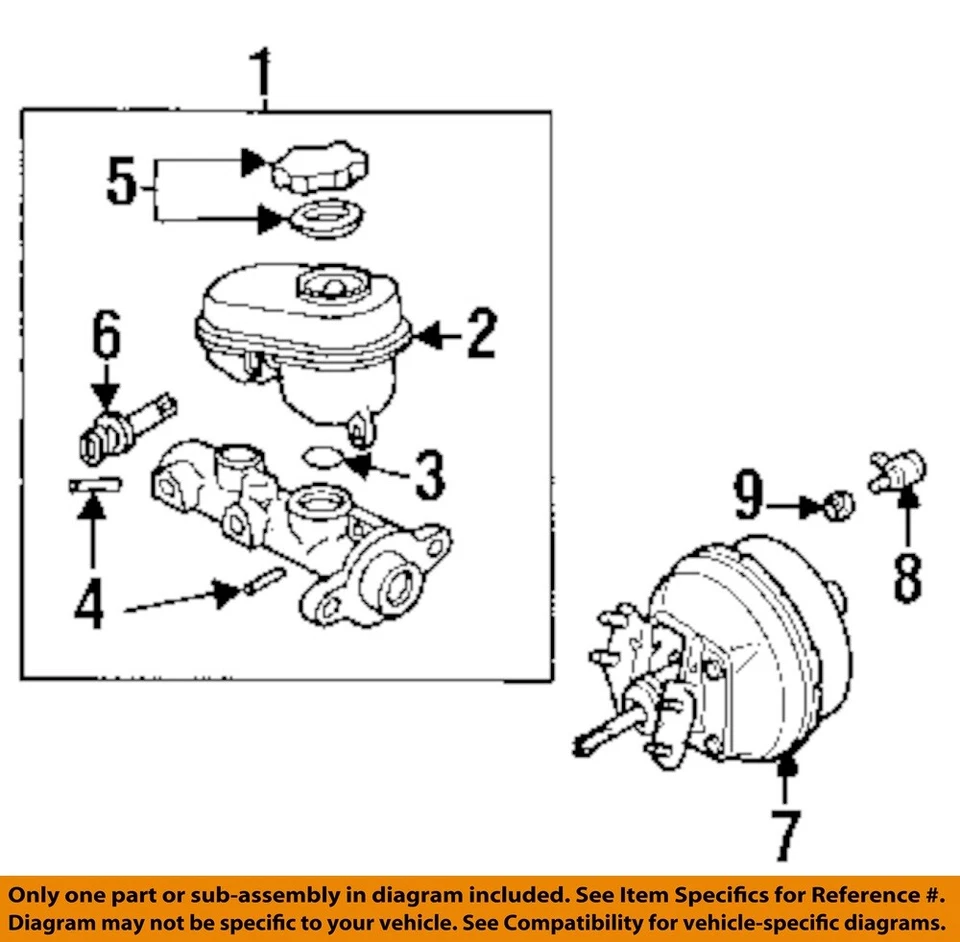 1
5
2
6
3
4
9
8
7

Only one part or sub-assembly in diagram included. See Item Specifics for Reference #.
Diagram may not be specific to your vehicle. See Compatibility for vehicle-specific diagrams.