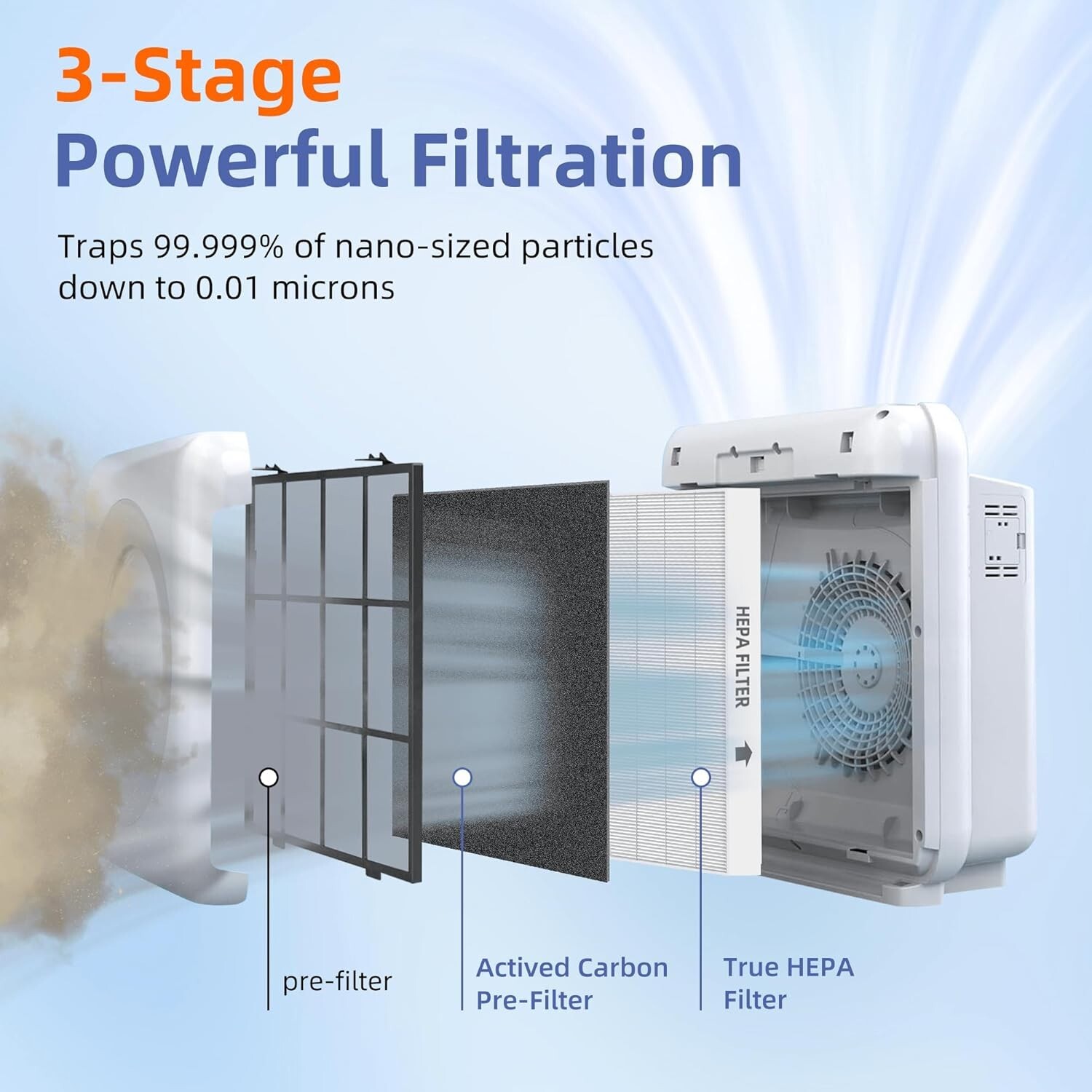 3-Stage
Powerful Filtration

Traps 99.999% of nano-sized particles down to 0.01 microns

HEPA FILTER

pre-filter

Actived Carbon Pre-Filter

True HEPA Filter