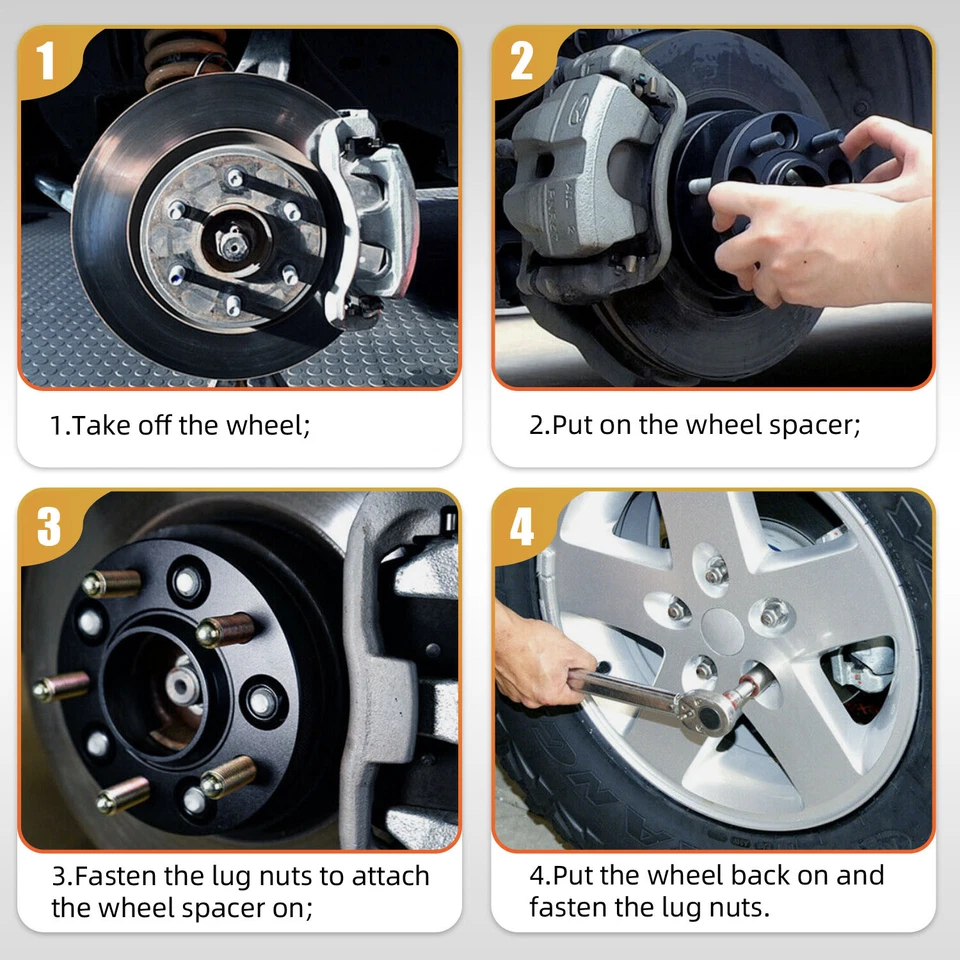 1

1.Take off the wheel;

2

2.Put on the wheel spacer;

3

3.Fasten the lug nuts to attach the wheel spacer on;

4

4.Put the wheel back on and fasten the lug nuts.