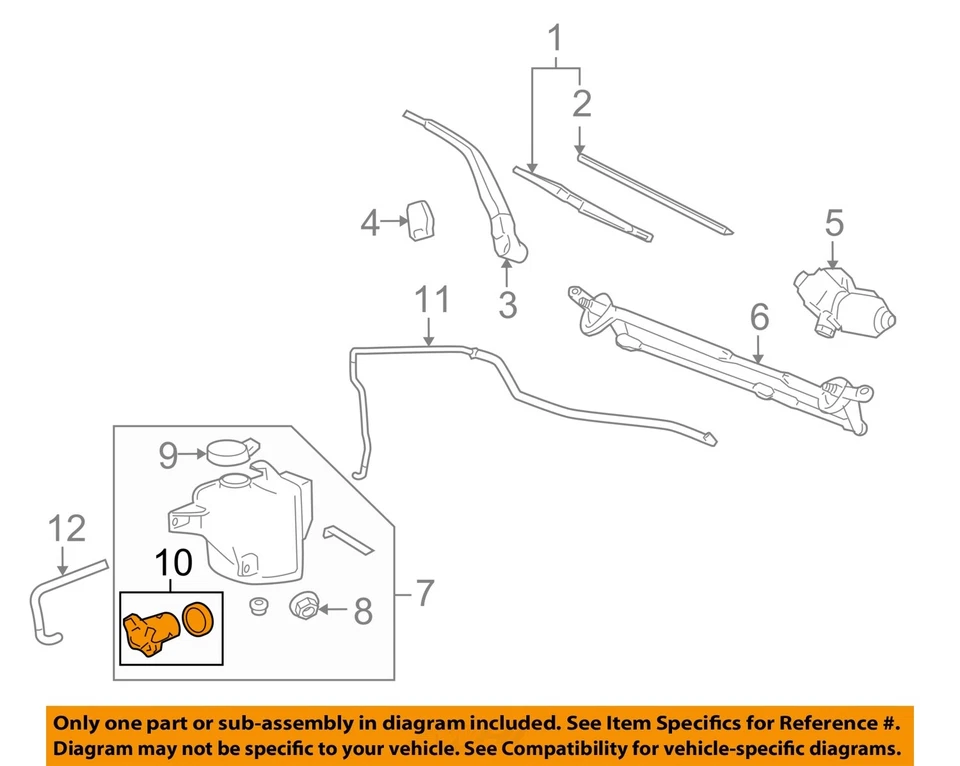 1
2
4
3
5
11
6
9
12
10
8
7

Only one part or sub-assembly in diagram included. See Item Specifics for Reference #. Diagram may not be specific to your vehicle. See Compatibility for vehicle-specific diagrams.