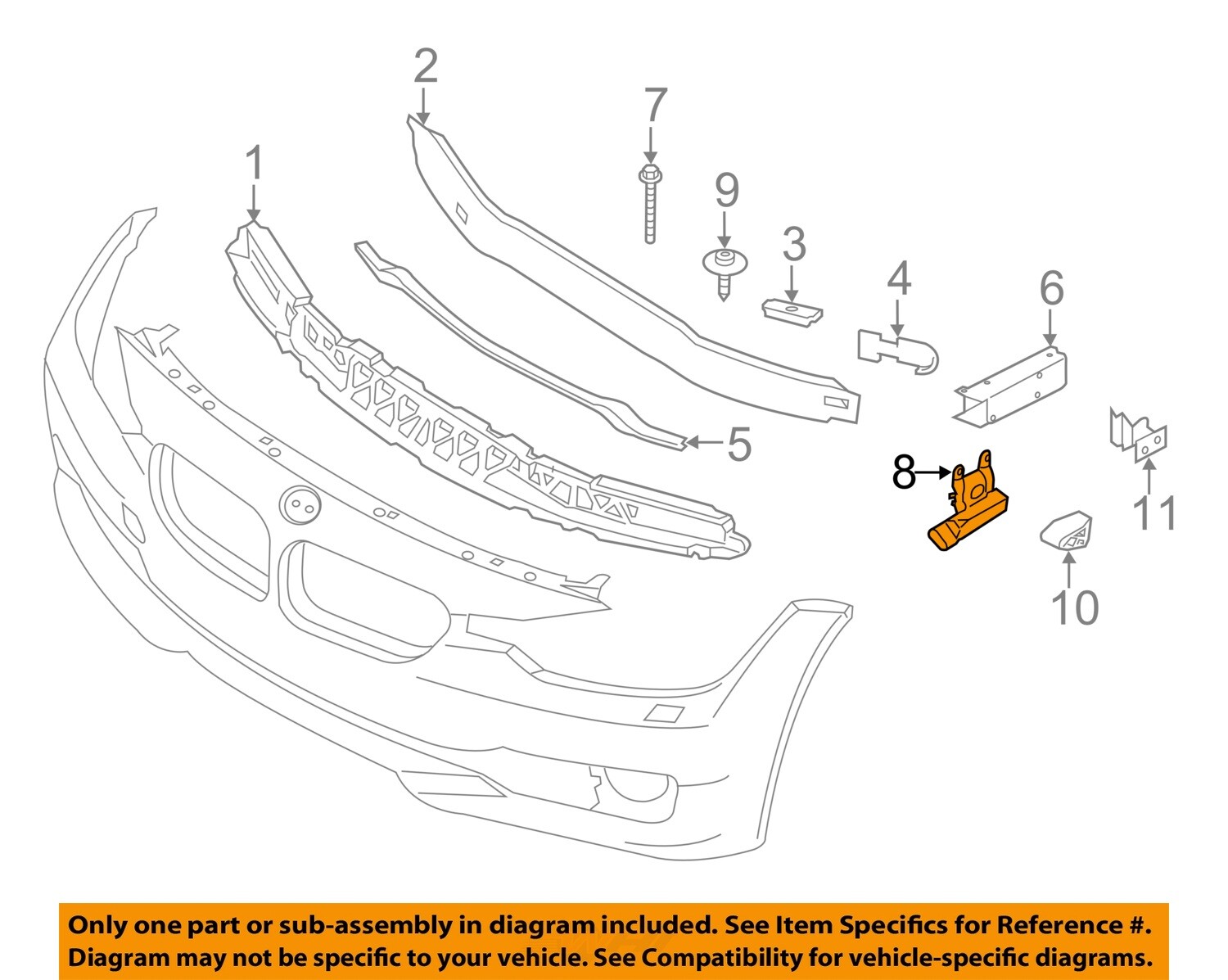 2
7
1
9
3
4
6
5
8
11
10

Only one part or sub-assembly in diagram included. See Item Specifics for Reference #. Diagram may not be specific to your vehicle. See Compatibility for vehicle-specific diagrams.