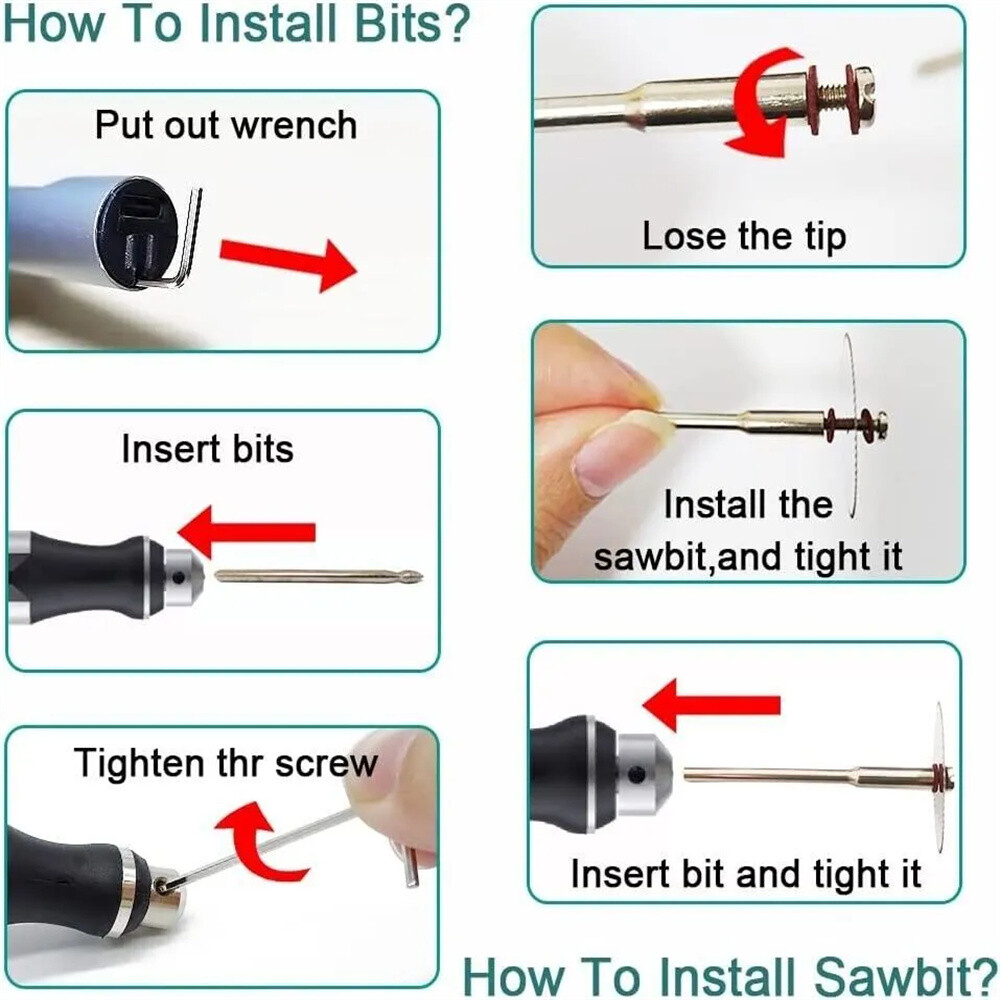 How To Install Bits?

Put out wrench

Insert bits

Tighten thr screw

Lose the tip

Install the sawbit,and tight it

Insert bit and tight it

How To Install Sawbit?