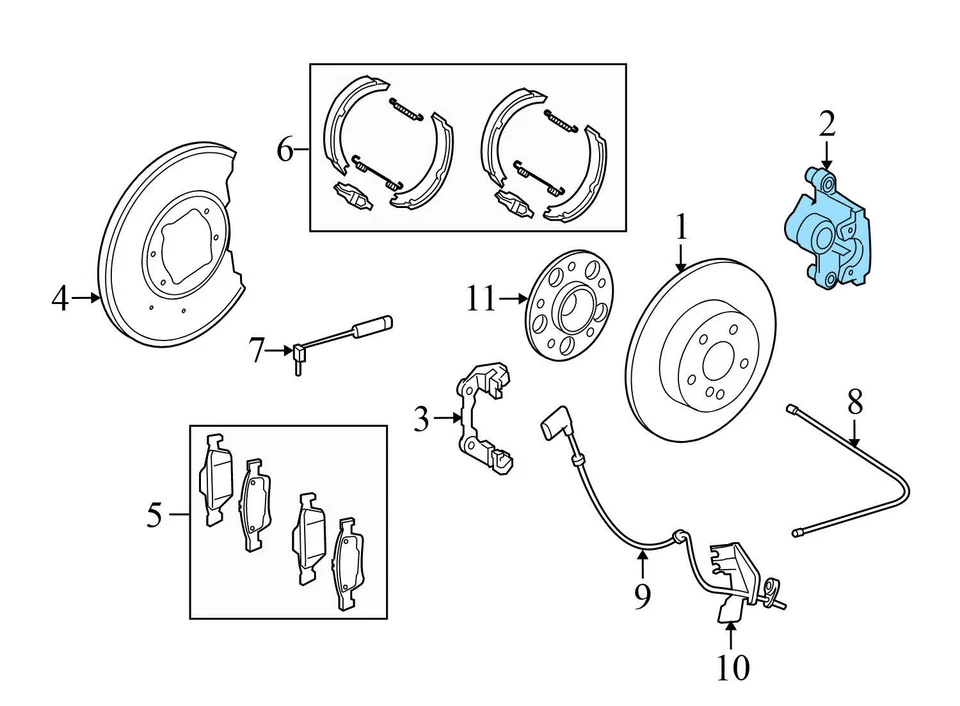 6
2
1
4
11
7
3
8
5
9
10