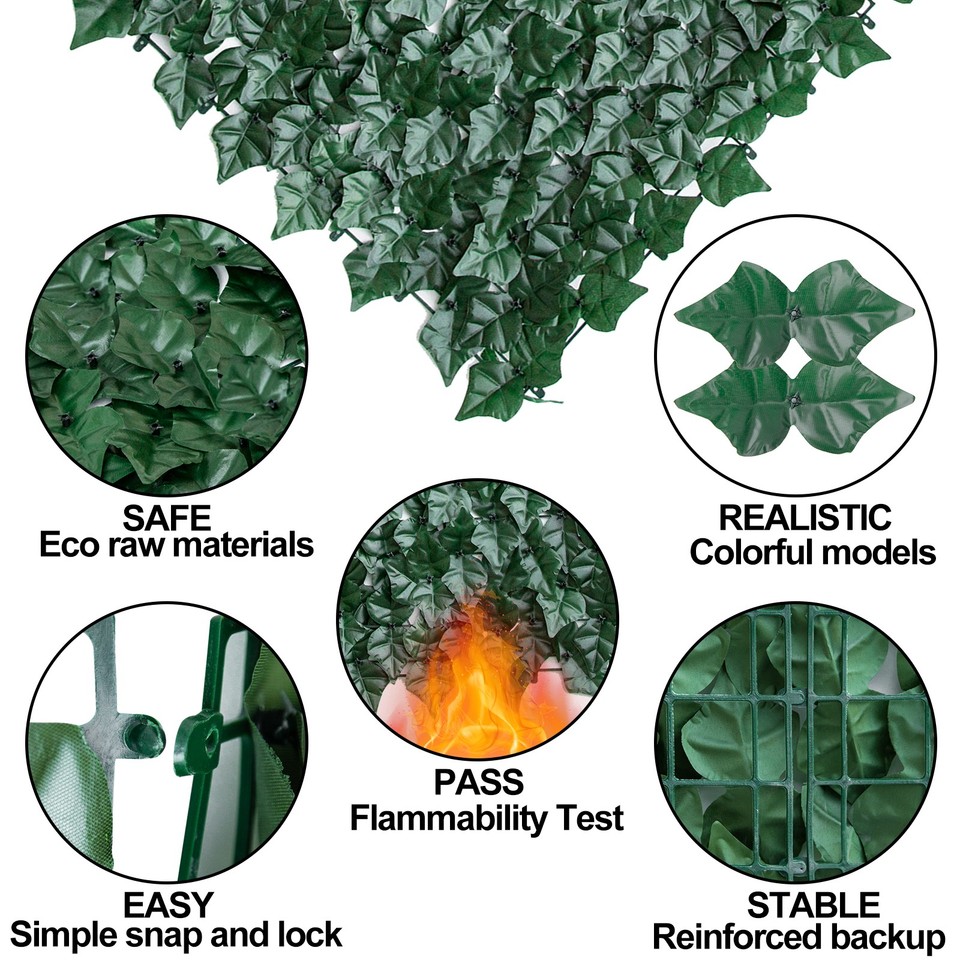 SAFE
Eco raw materials

REALISTIC
Colorful models

PASS
Flammability Test

EASY
Simple snap and lock

STABLE
Reinforced backup