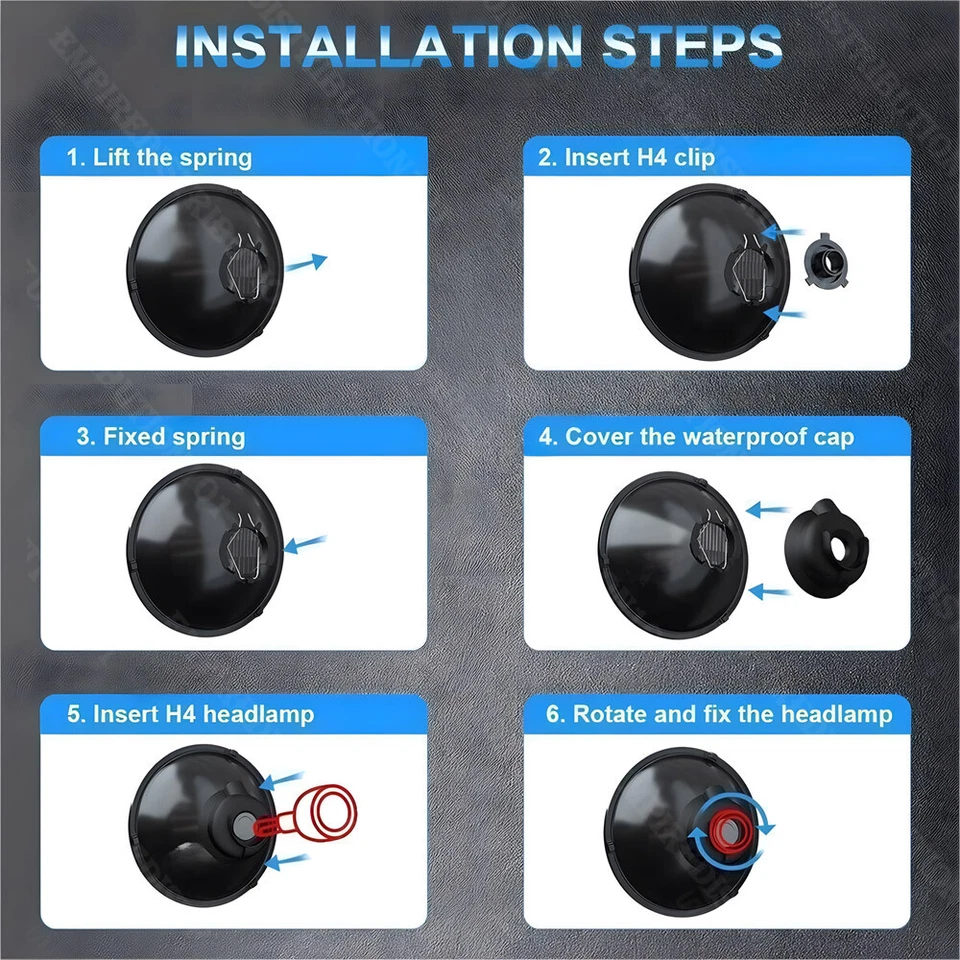 INSTALLATION STEPS

1. Lift the spring

2. Insert H4 clip

3. Fixed spring

4. Cover the waterproof cap

5. Insert H4 headlamp

6. Rotate and fix the headlamp