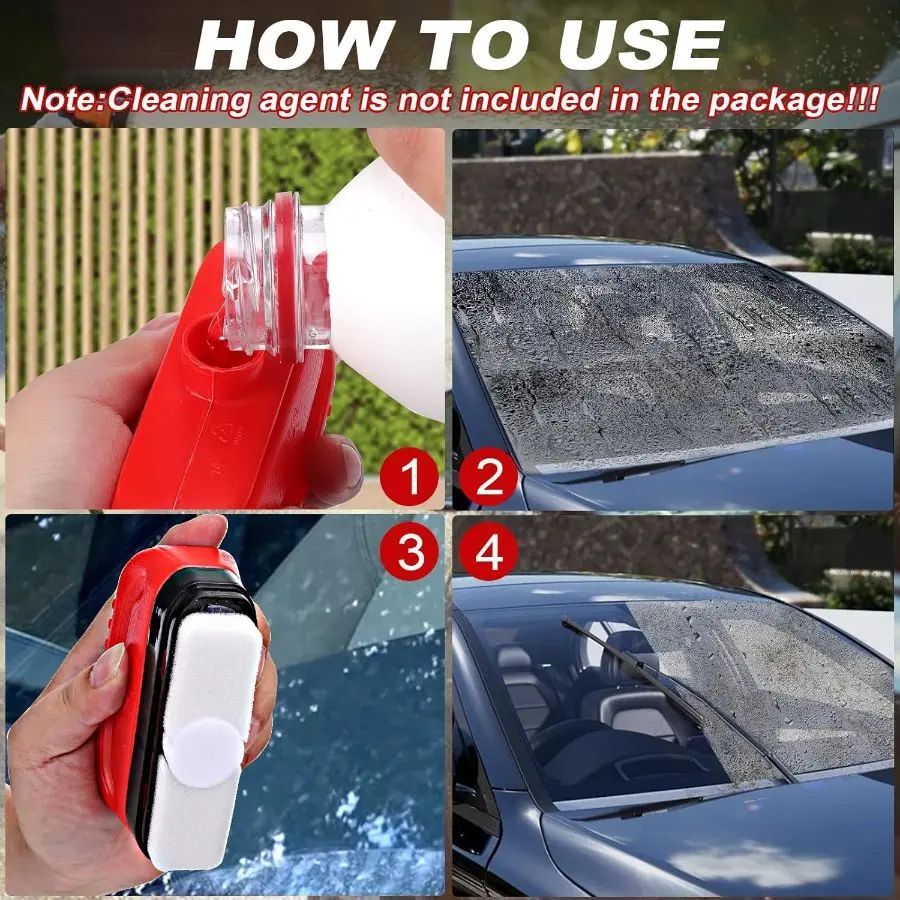 HOW TO USE
Note:Cleaning agent is not included in the package!!!

1

2

3

4