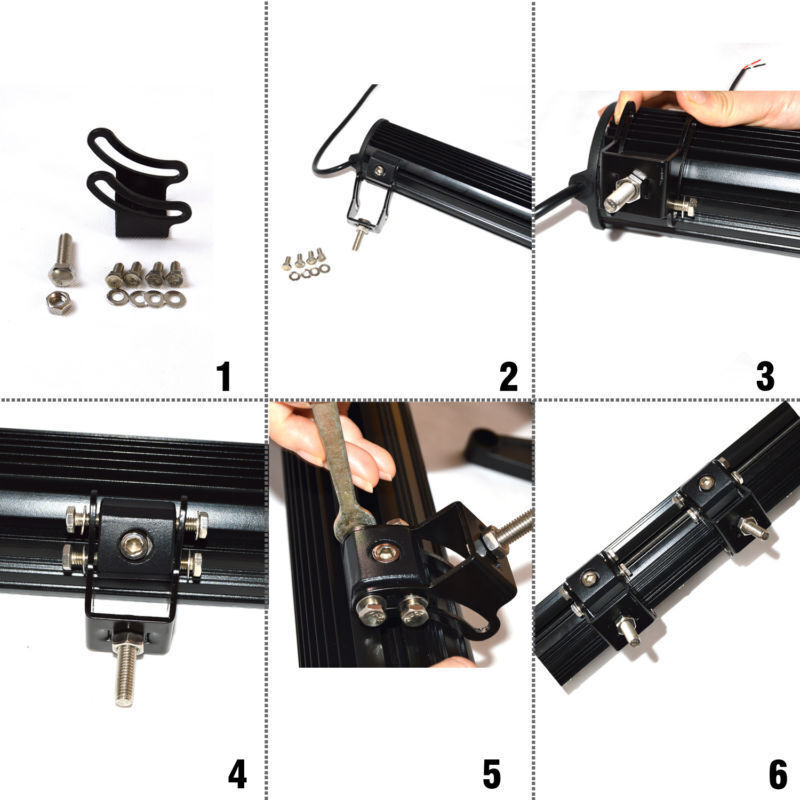 1

2

3

4

5

6