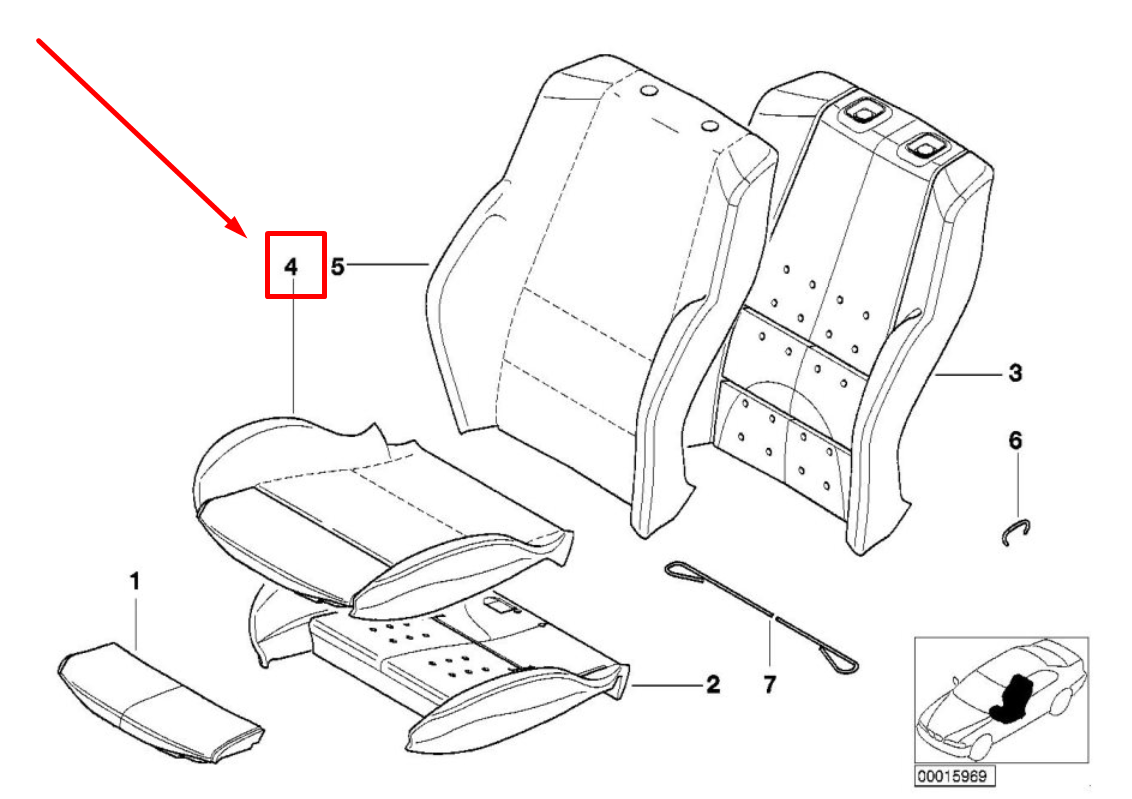 4
5
3
6
1
2
7
00015969