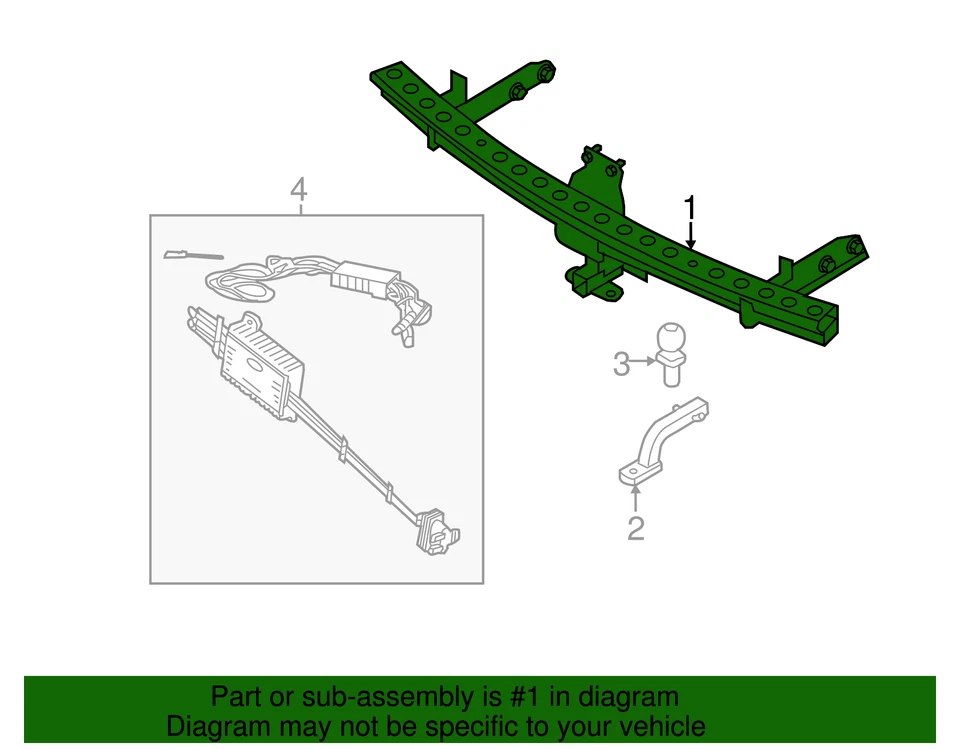 4

1

3

2

Part or sub-assembly is #1 in diagram
Diagram may not be specific to your vehicle