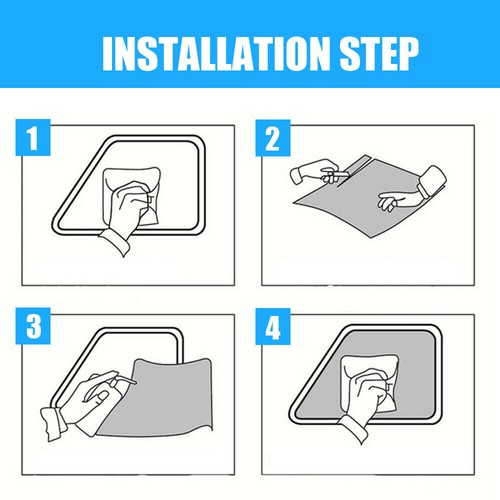 INSTALLATION STEP

1

2

3

4