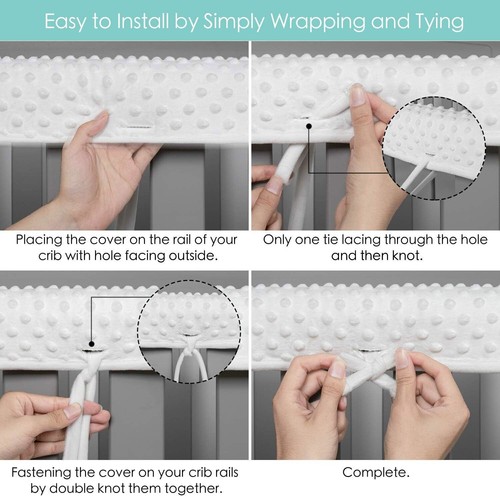 Easy to Install by Simply Wrapping and Tying

Placing the cover on the rail of your crib with hole facing outside.

Only one tie lacing through the hole and then knot.

Fastening the cover on your crib rails by double knot them together.

Complete.