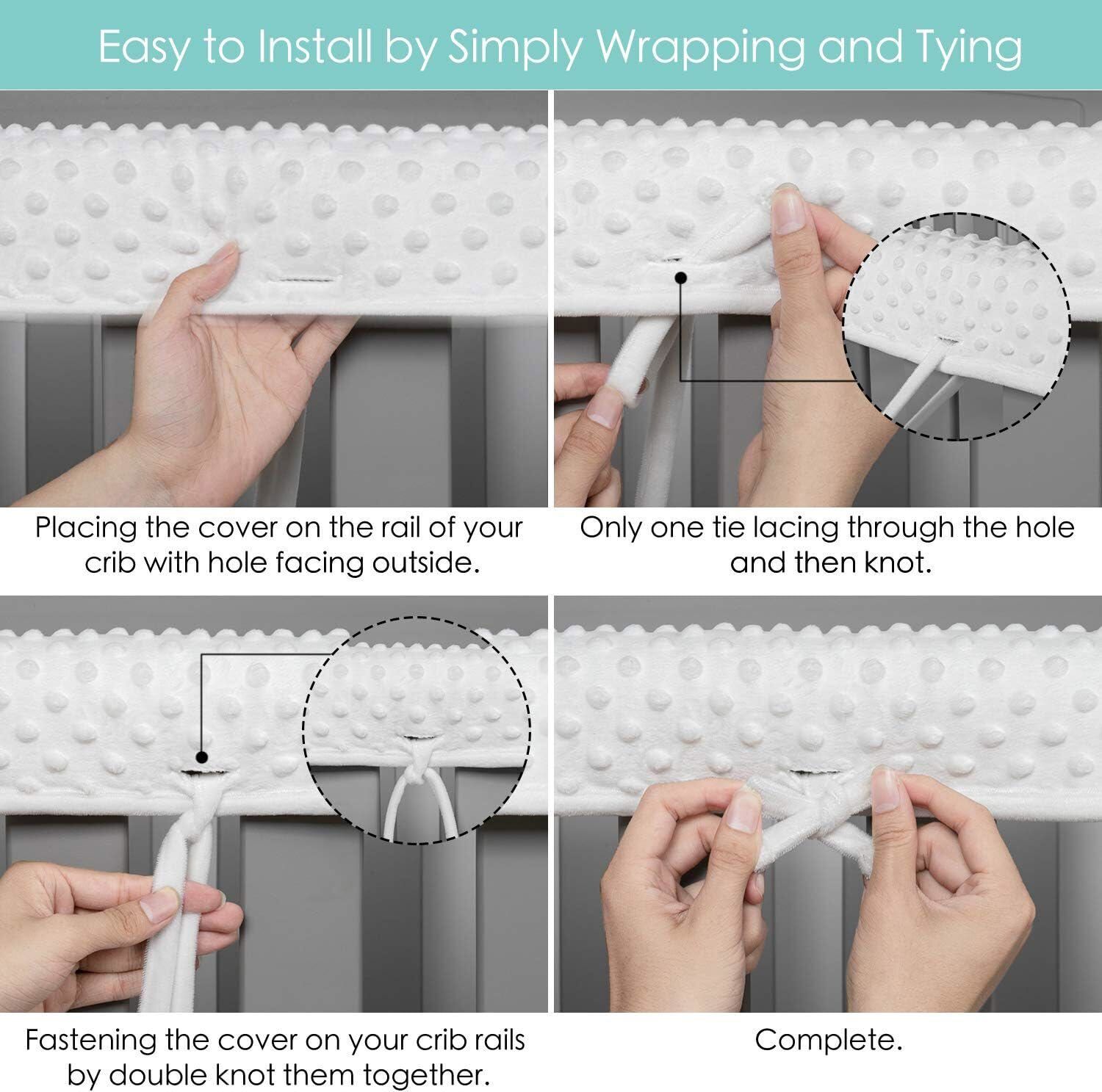 Easy to Install by Simply Wrapping and Tying

Placing the cover on the rail of your crib with hole facing outside.

Only one tie lacing through the hole and then knot.

Fastening the cover on your crib rails by double knot them together.

Complete.