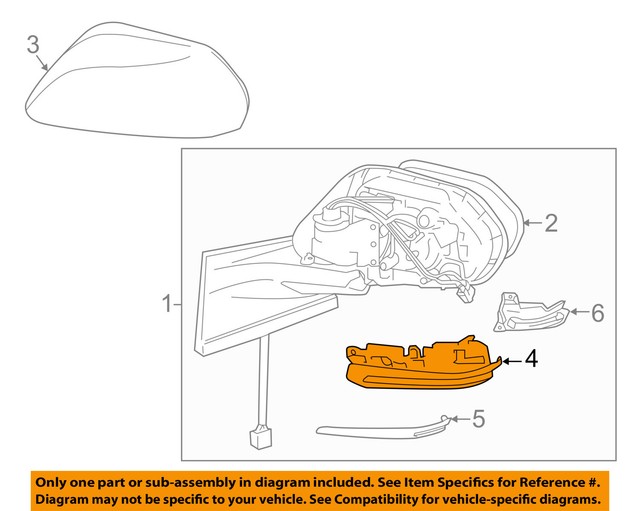 3

2

1

6

4

5

Only one part or sub-assembly in diagram included. See Item Specifics for Reference #. Diagram may not be specific to your vehicle. See Compatibility for vehicle-specific diagrams.