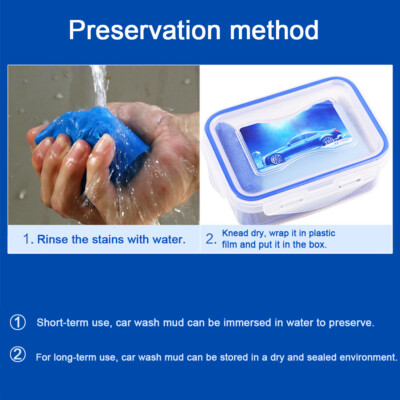 Preservation method

1. Rinse the stains with water.

2. Knead dry, wrap it in plastic film and put it in the box.

① Short-term use, car wash mud can be immersed in water to preserve.

② For long-term use, car wash mud can be stored in a dry and sealed environment.