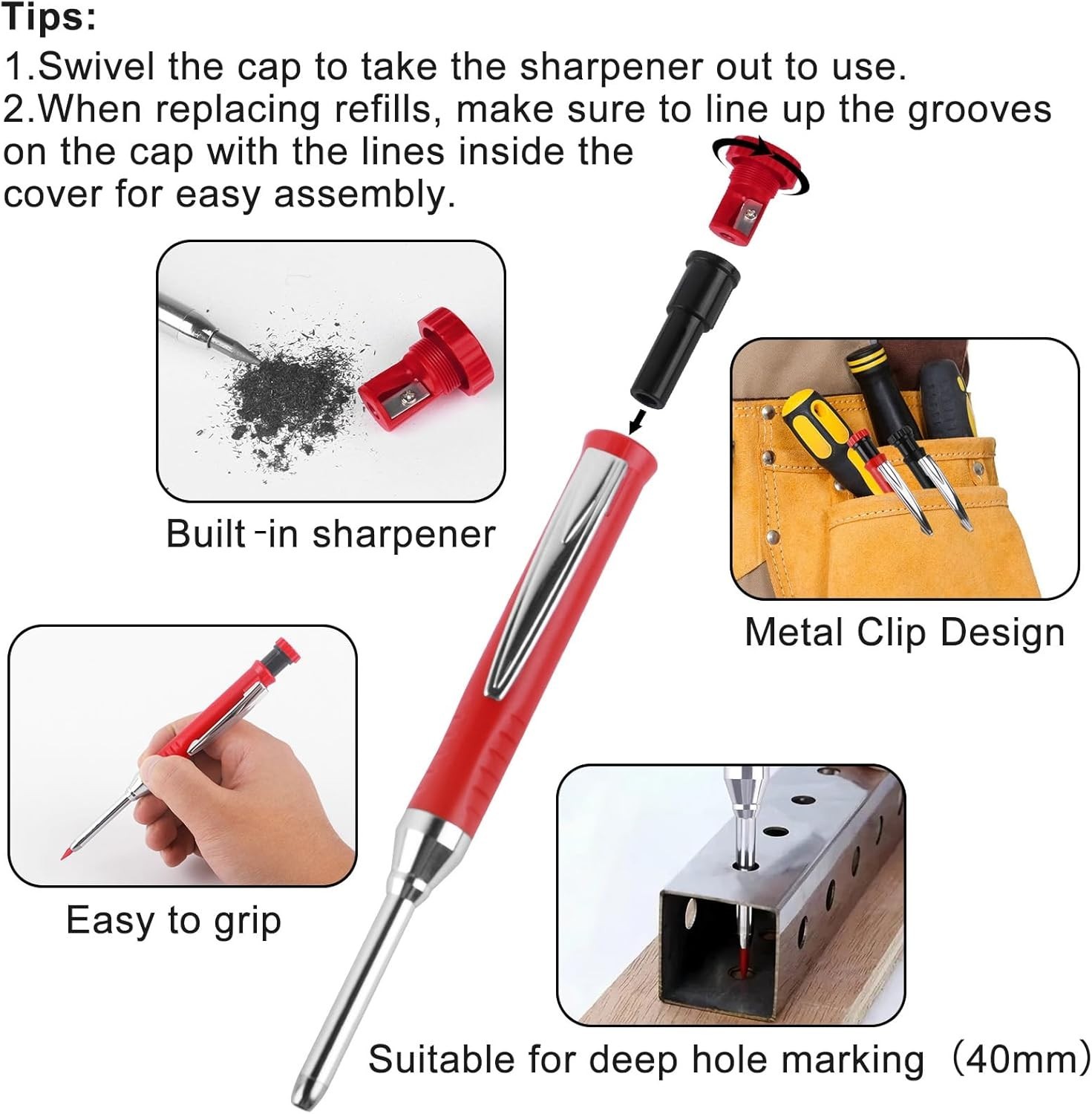 Tips:
1.Swivel the cap to take the sharpener out to use.
2.When replacing refills, make sure to line up the grooves on the cap with the lines inside the cover for easy assembly.

Built -in sharpener

Metal Clip Design

Easy to grip

Suitable for deep hole marking（40mm)