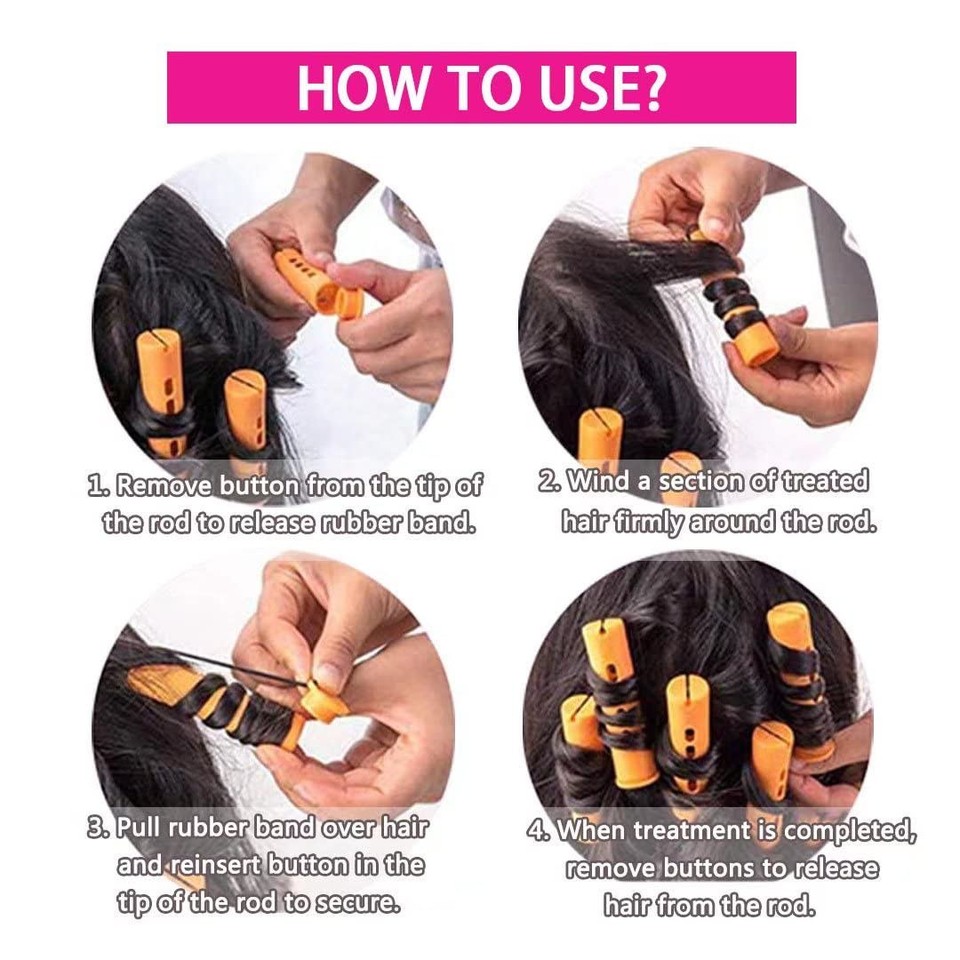 HOW TO USE?

1. Remove button from the tip of the rod to release rubber band.

2. Wind a section of treated hair firmly around the rod.

3. Pull rubber band over hair and reinsert button in the tip of the rod to secure.

4. When treatment is completed, remove buttons to release hair from the rod.