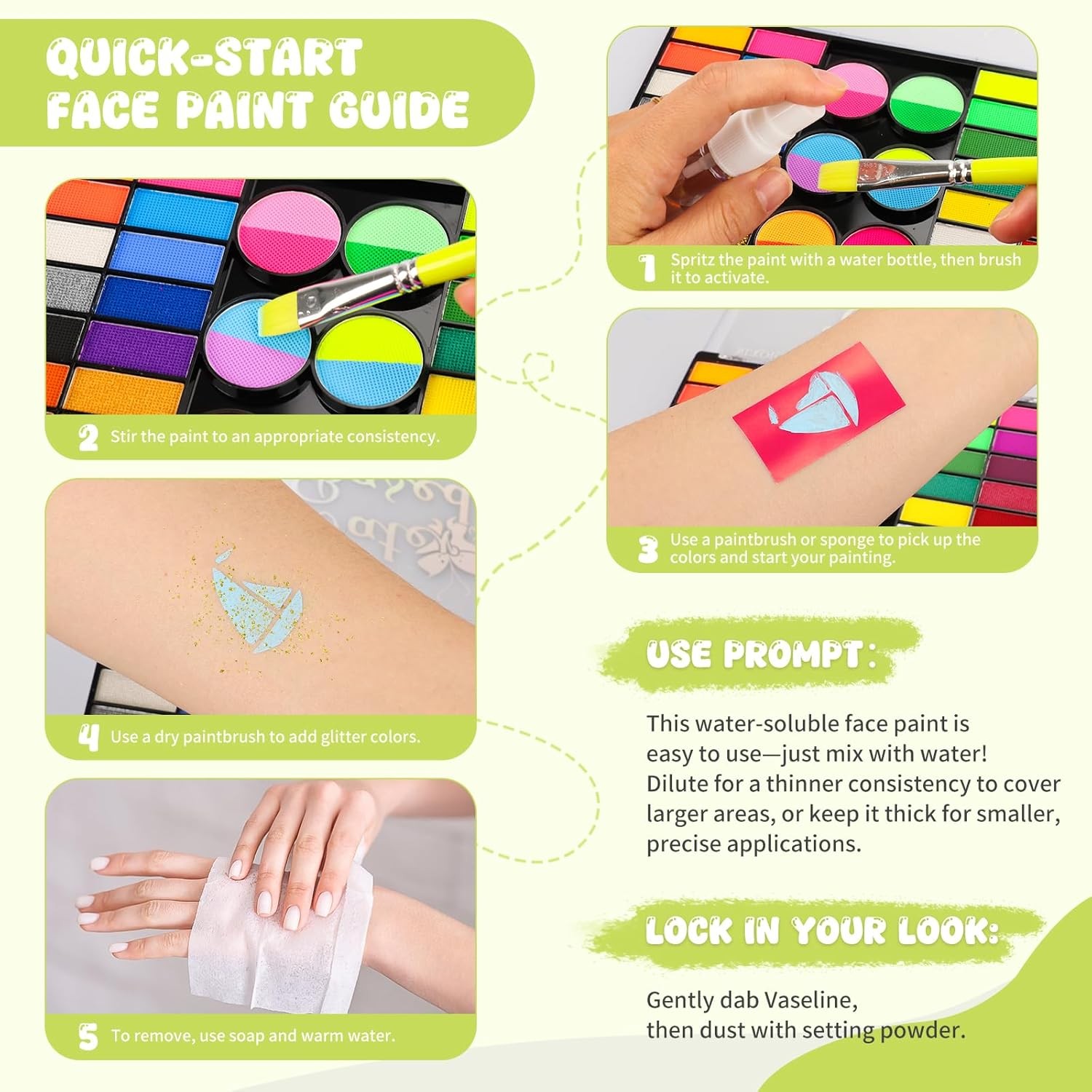 QUICK-START FACE PAINT GUIDE

1 Spritz the paint with a water bottle, then brush it to activate.

2 Stir the paint to an appropriate consistency.

3 Use a paintbrush or sponge to pick up the colors and start your painting.

4 Use a dry paintbrush to add glitter colors.

5 To remove, use soap and warm water.

USE PROMPT:

This water-soluble face paint is easy to use—just mix with water! Dilute for a thinner consistency to cover larger areas, or keep it thick for smaller, precise applications.

LOCK IN YOUR LOOK:

Gently dab Vaseline, then dust with setting powder.