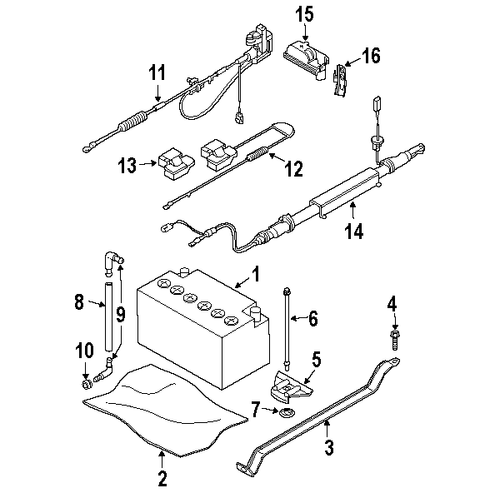 15
16
11
13
12
14
1
8
9
6
4
10
5
7
3
2