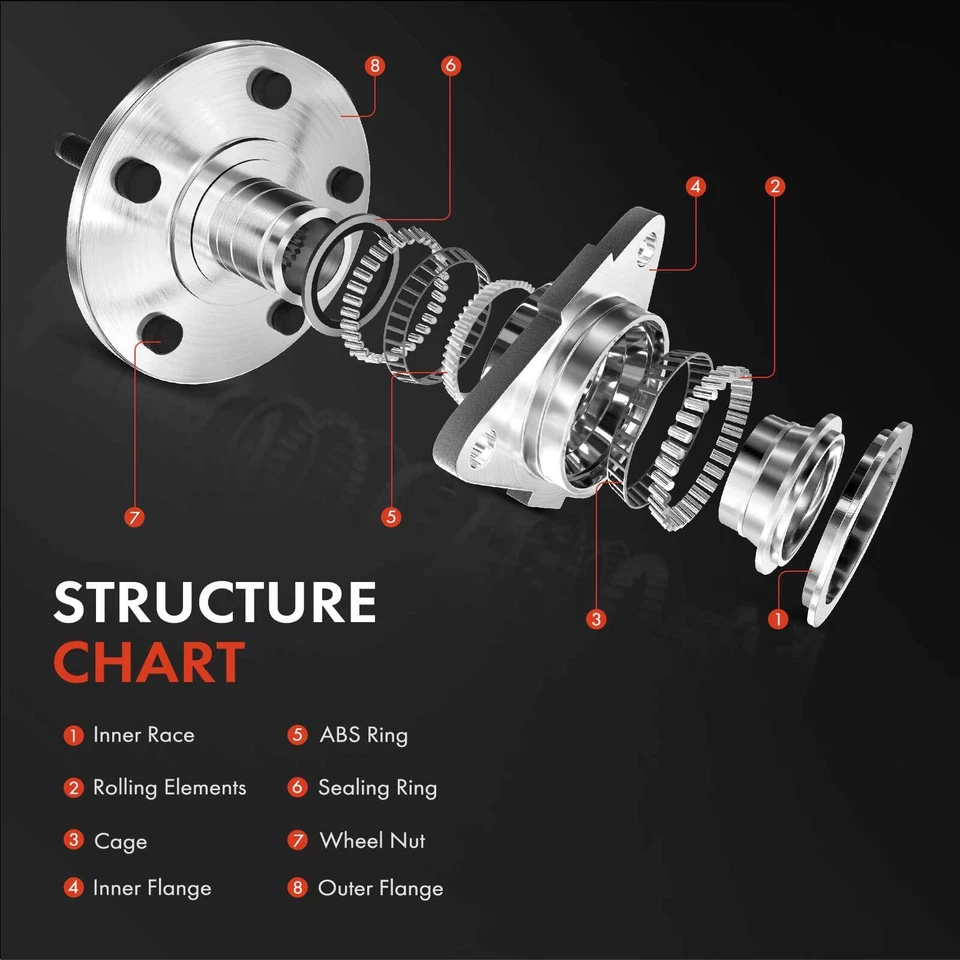 8
6
4
2
7
5
3
1

STRUCTURE
CHART

1 Inner Race
2 Rolling Elements
3 Cage
4 Inner Flange
5 ABS Ring
6 Sealing Ring
7 Wheel Nut
8 Outer Flange