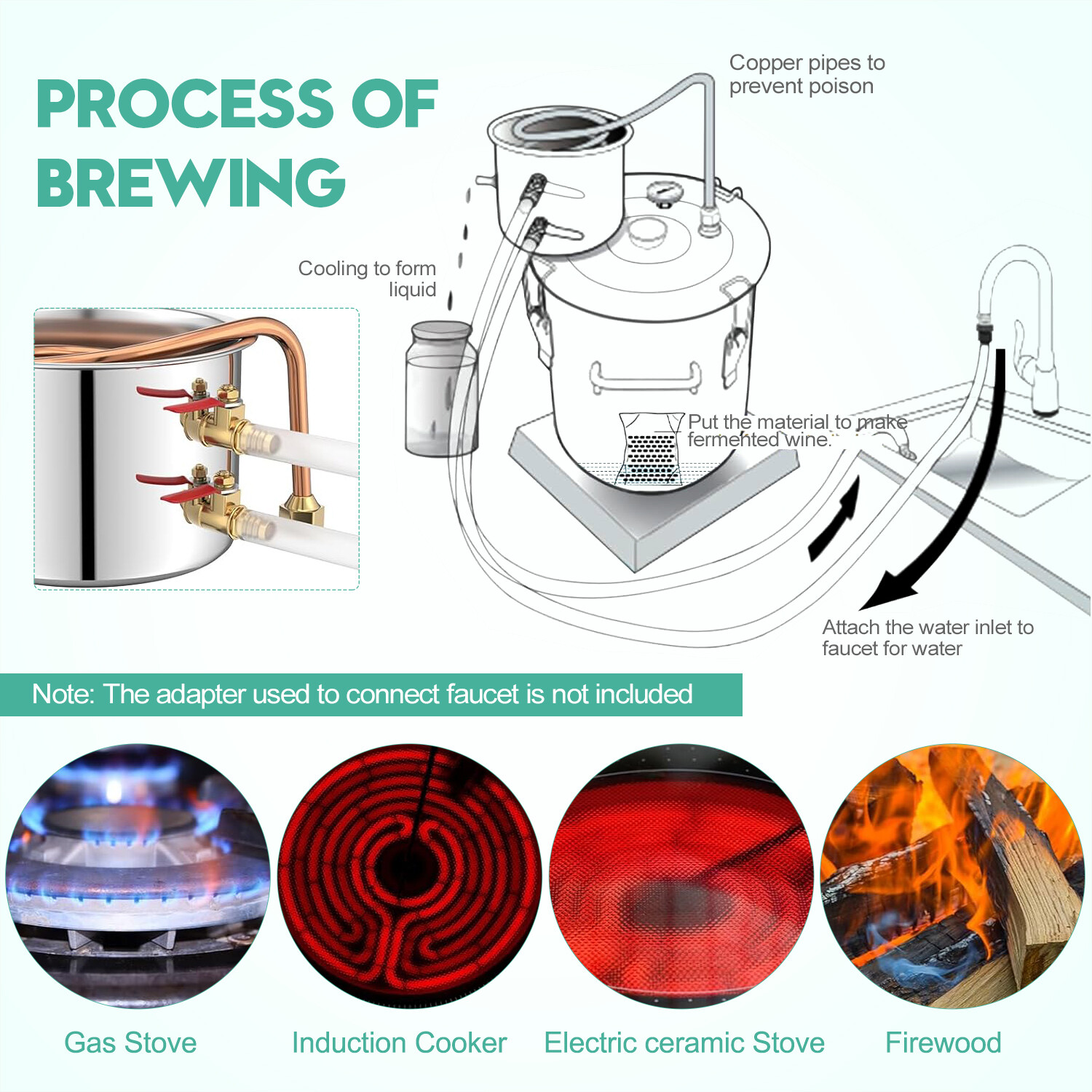 PROCESS OF BREWING

Copper pipes to prevent poison

Cooling to form liquid

Put the material to make fermented wine.

Attach the water inlet to faucet for water

Note: The adapter used to connect faucet is not included

Gas Stove

Induction Cooker

Electric ceramic Stove

Firewood