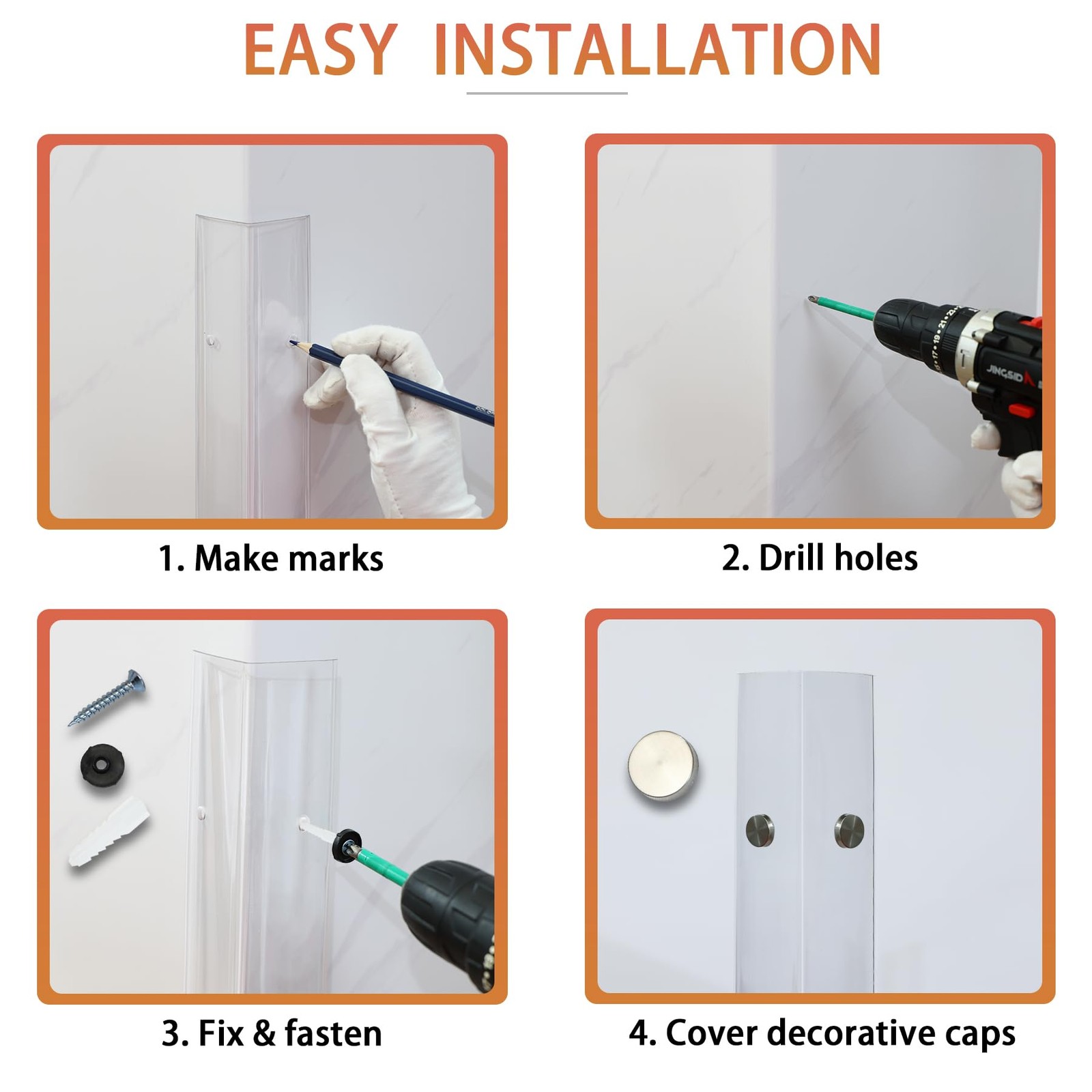 EASY INSTALLATION

JINGSID

1. Make marks

2. Drill holes

3. Fix & fasten

4. Cover decorative caps