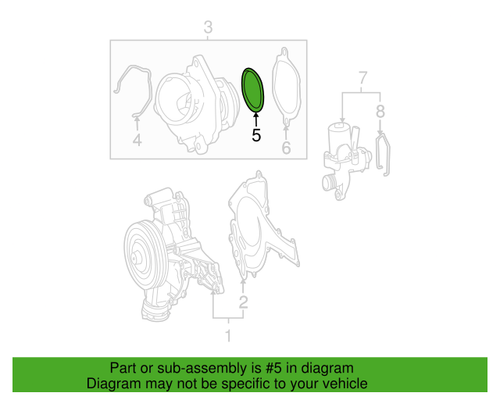 3
4
5
6
7
8
2
1
Part or sub-assembly is #5 in diagram
Diagram may not be specific to your vehicle