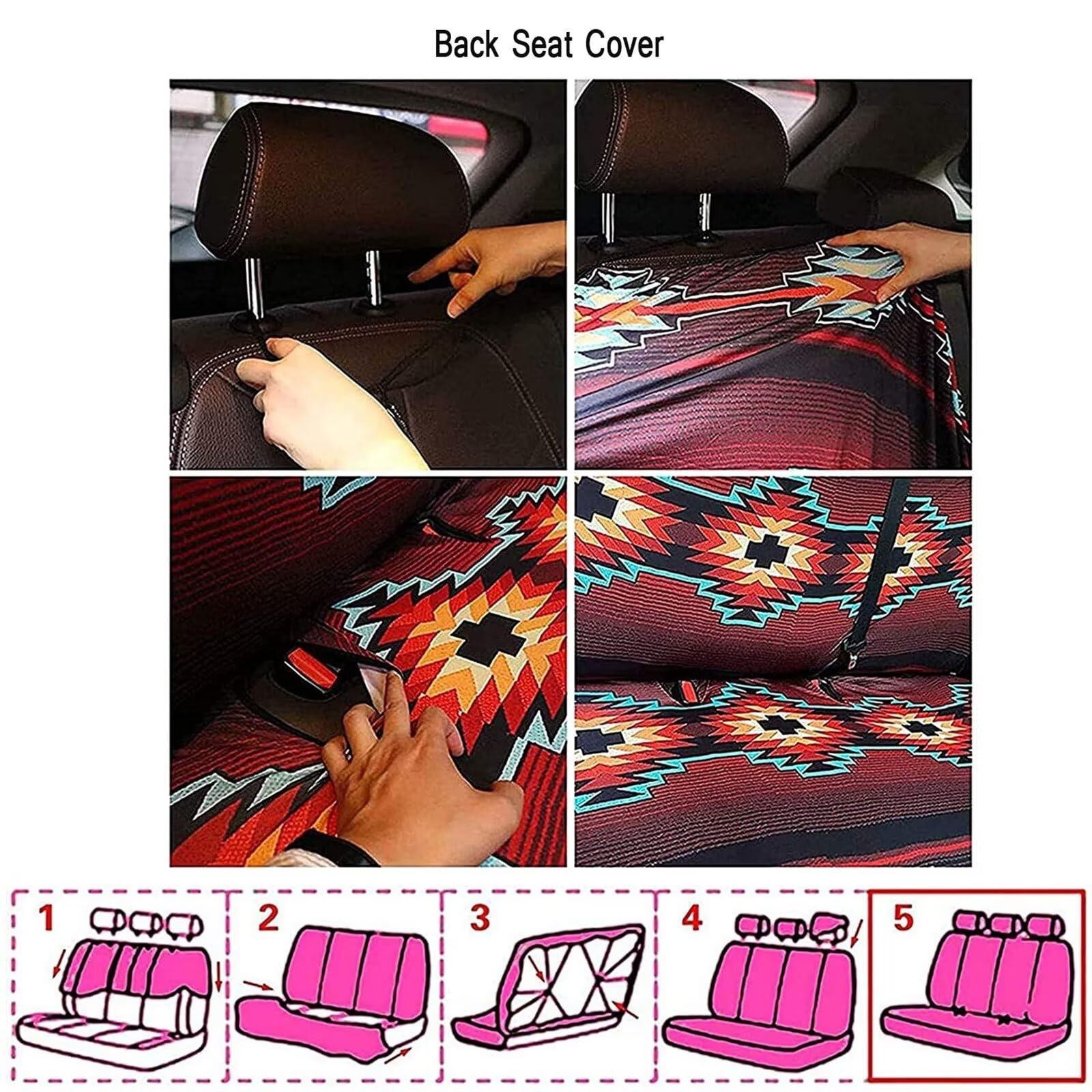 Back Seat Cover

1

2

3

4

5