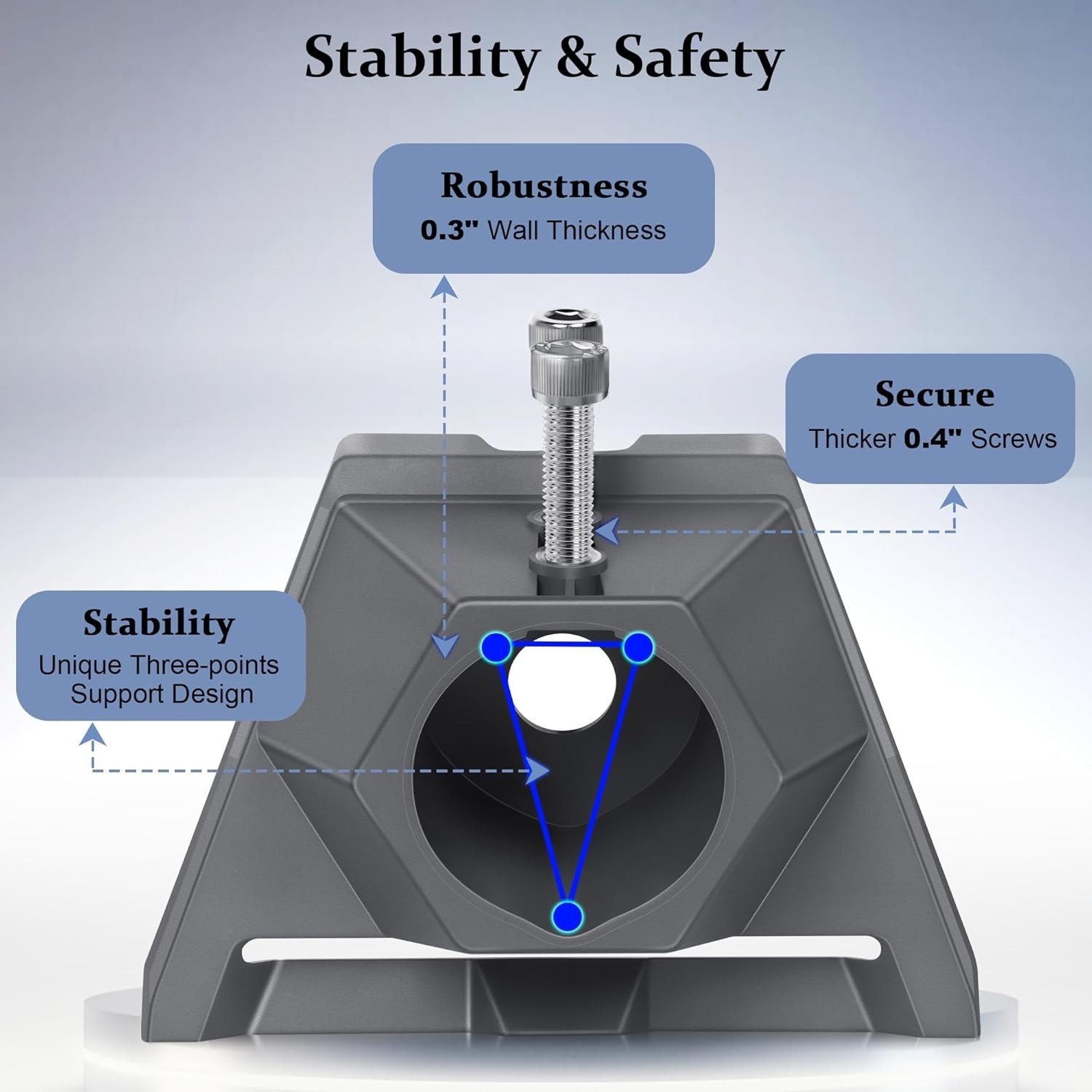 Stability & Safety

Robustness
0.3" Wall Thickness

Secure
Thicker 0.4" Screws

Stability
Unique Three-points Support Design