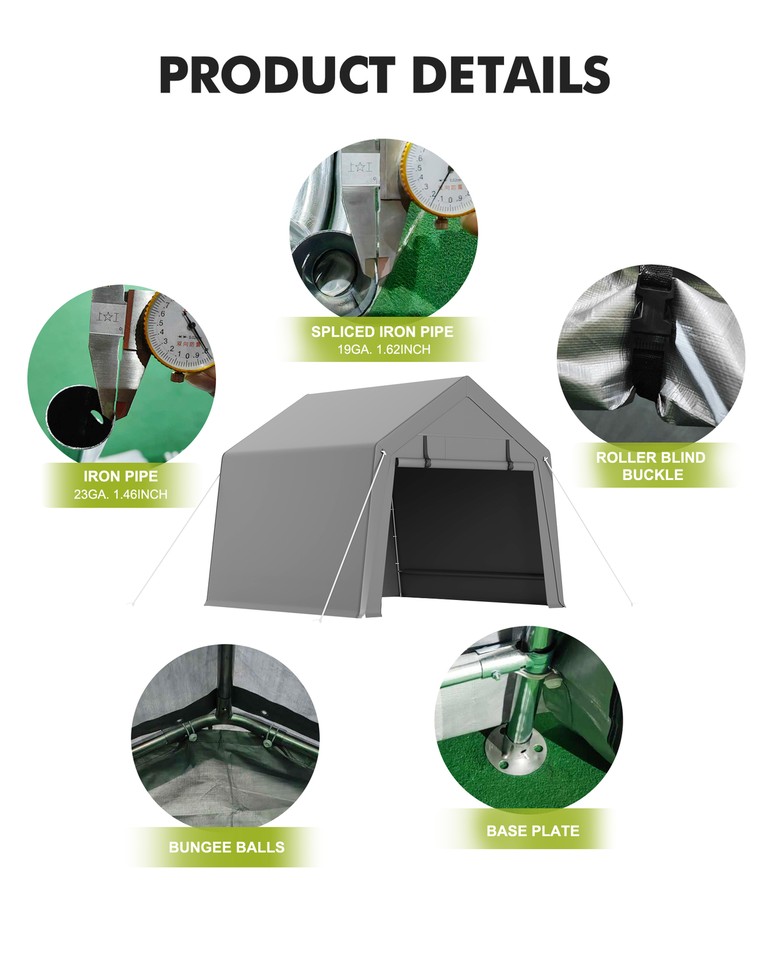 PRODUCT DETAILS

SPLICED IRON PIPE
19GA. 1.62INCH

IRON PIPE
23GA. 1.46INCH

ROLLER BLIND BUCKLE

BUNGEE BALLS

BASE PLATE