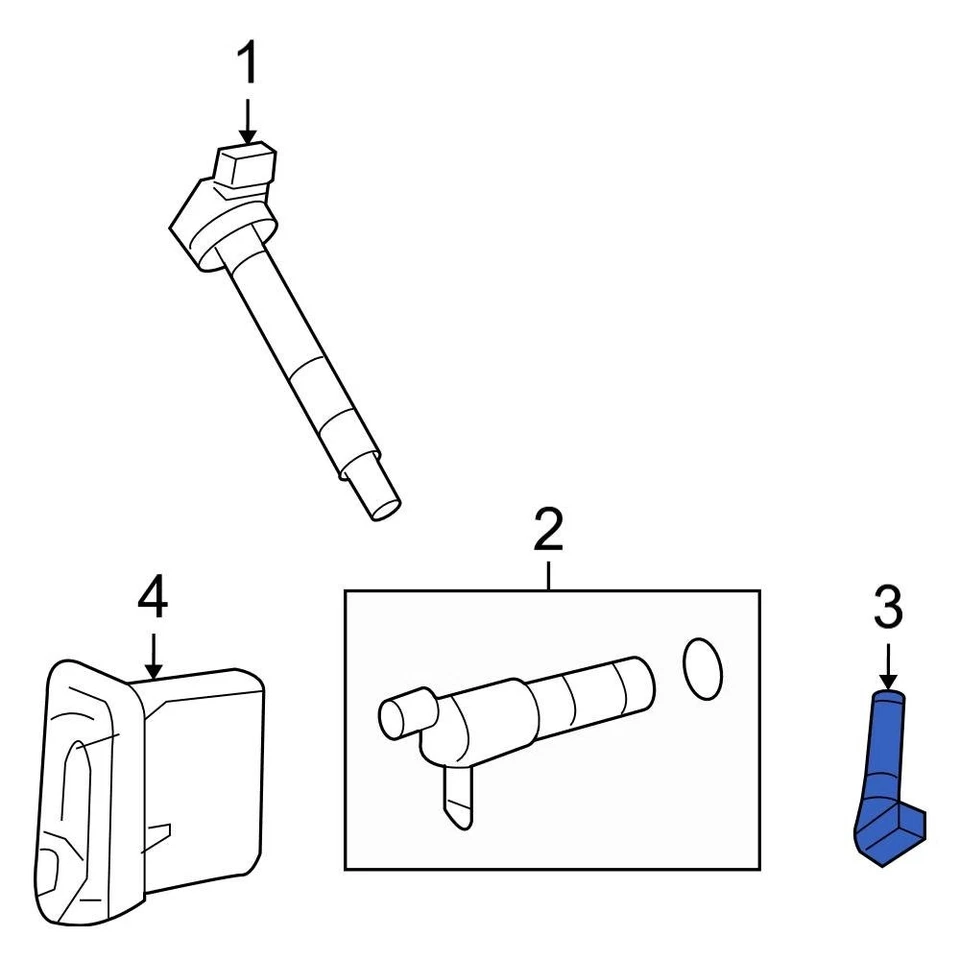 1

2

4

3