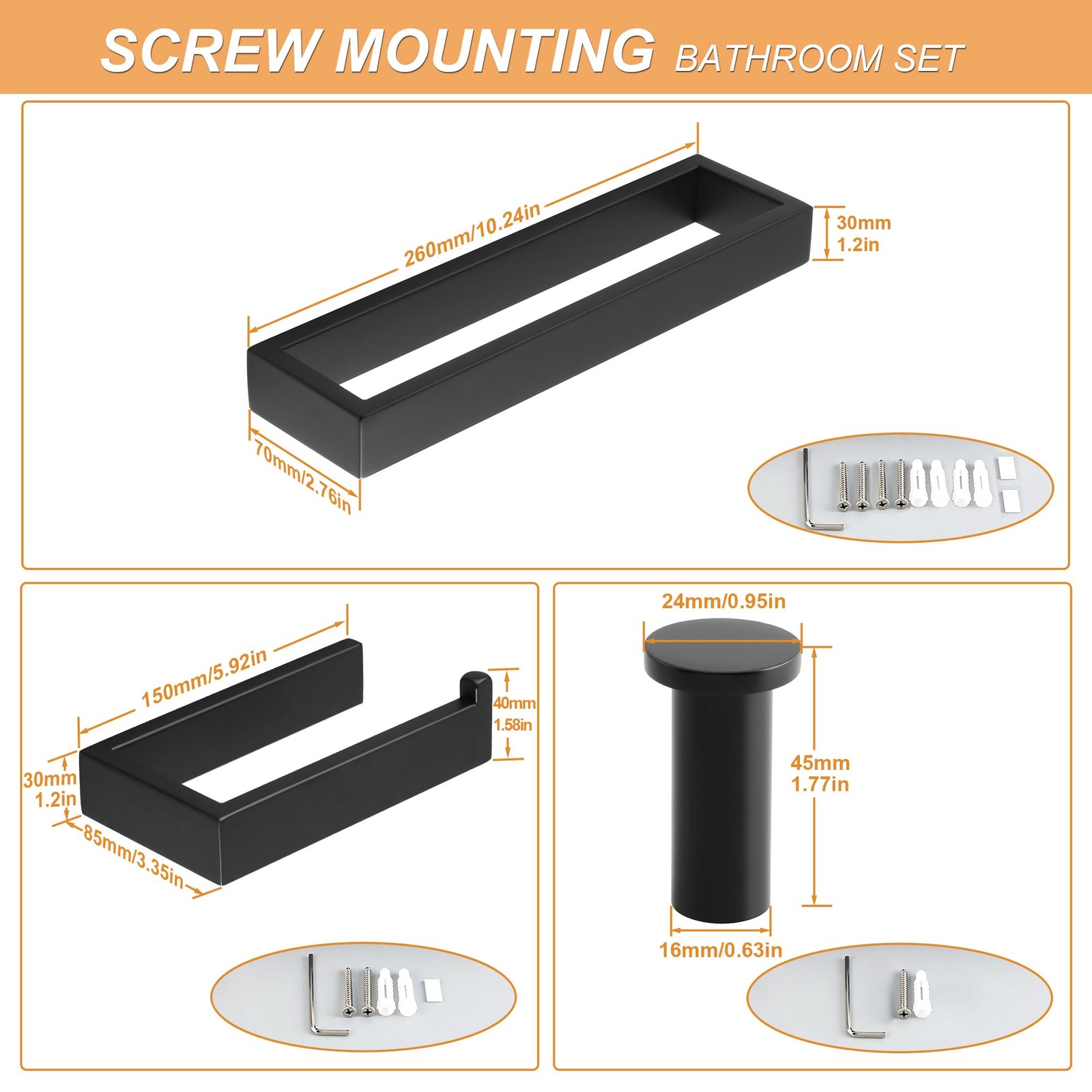 SCREW MOUNTING BATHROOM SET

260mm/10.24in

30mm
1.2in

70mm/2.76in

150mm/5.92in

40mm
1.58in

30mm
1.2in

85mm/3.35in

24mm/0.95in

45mm
1.77in

16mm/0.63in