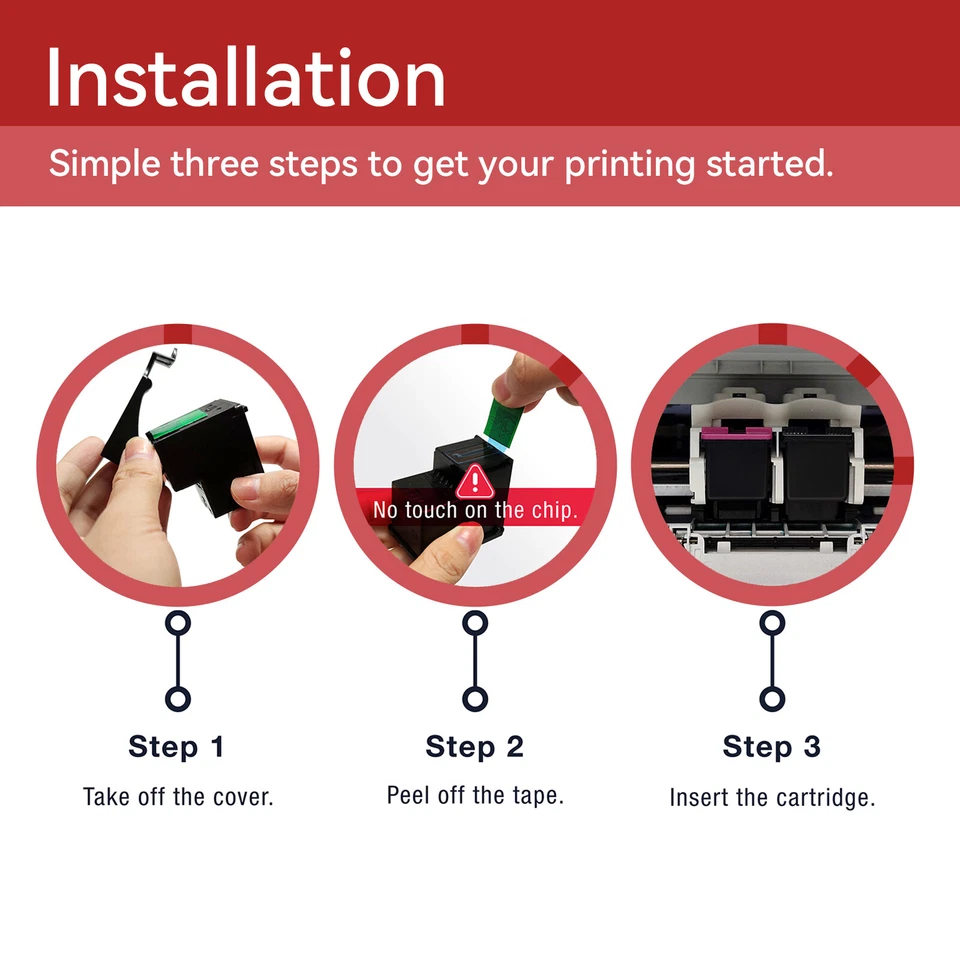 Installation

Simple three steps to get your printing started.

No touch on the chip.

Step 1

Take off the cover.

Step 2

Peel off the tape.

Step 3

Insert the cartridge.