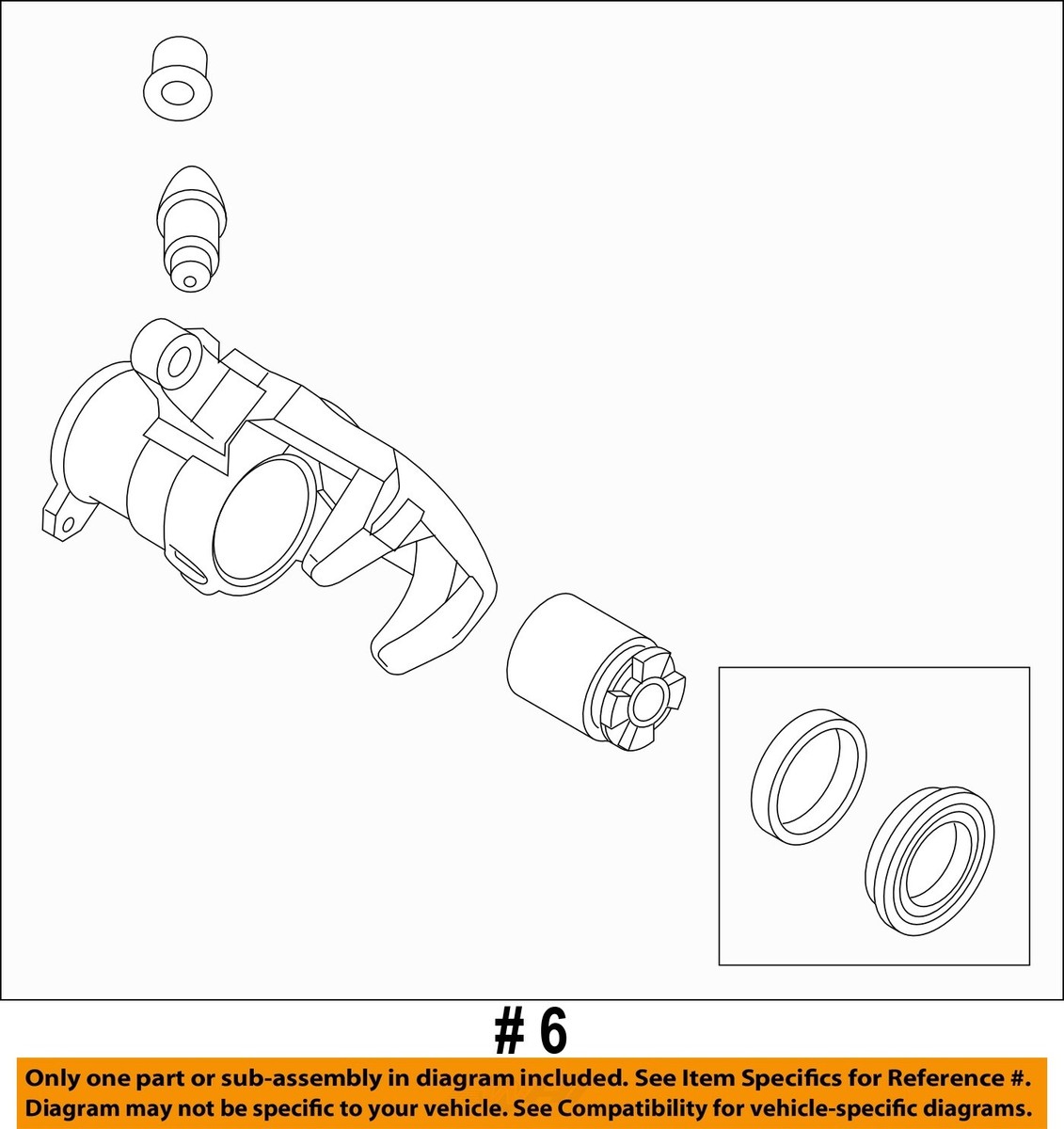 # 6

Only one part or sub-assembly in diagram included. See Item Specifics for Reference #.
Diagram may not be specific to your vehicle. See Compatibility for vehicle-specific diagrams.