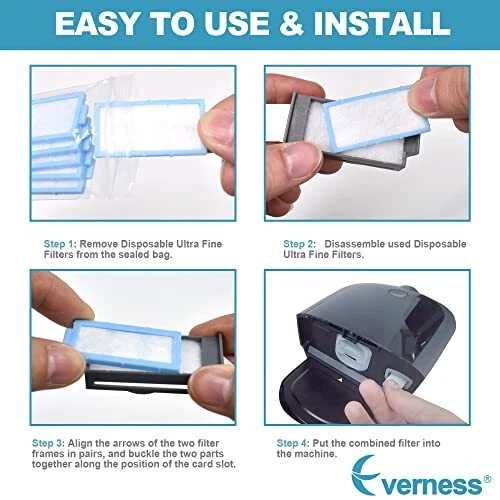 EASY TO USE & INSTALL

Step 1: Remove Disposable Ultra Fine Filters from the sealed bag.

Step 2: Disassemble used Disposable Ultra Fine Filters.

Step 3: Align the arrows of the two filter frames in pairs, and buckle the two parts together along the position of the card slot.

Step 4: Put the combined filter into the machine.

Everness®