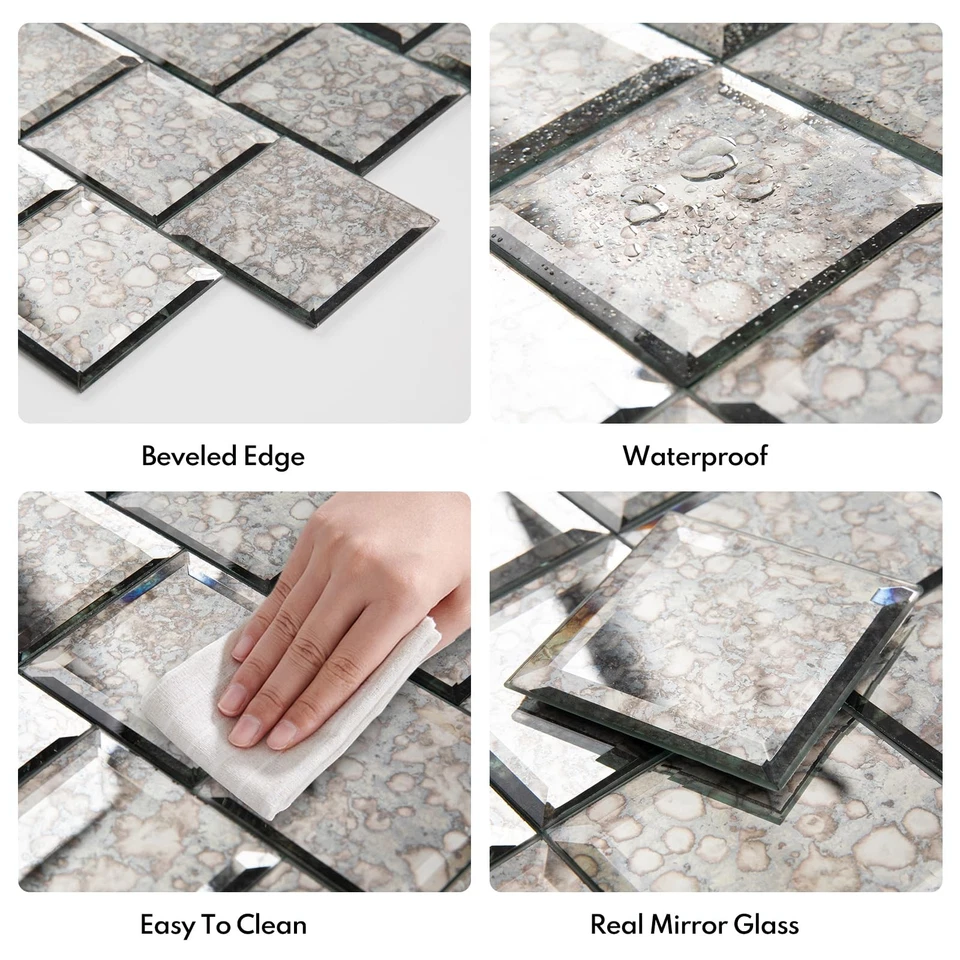 Beveled Edge

Waterproof

Easy To Clean

Real Mirror Glass