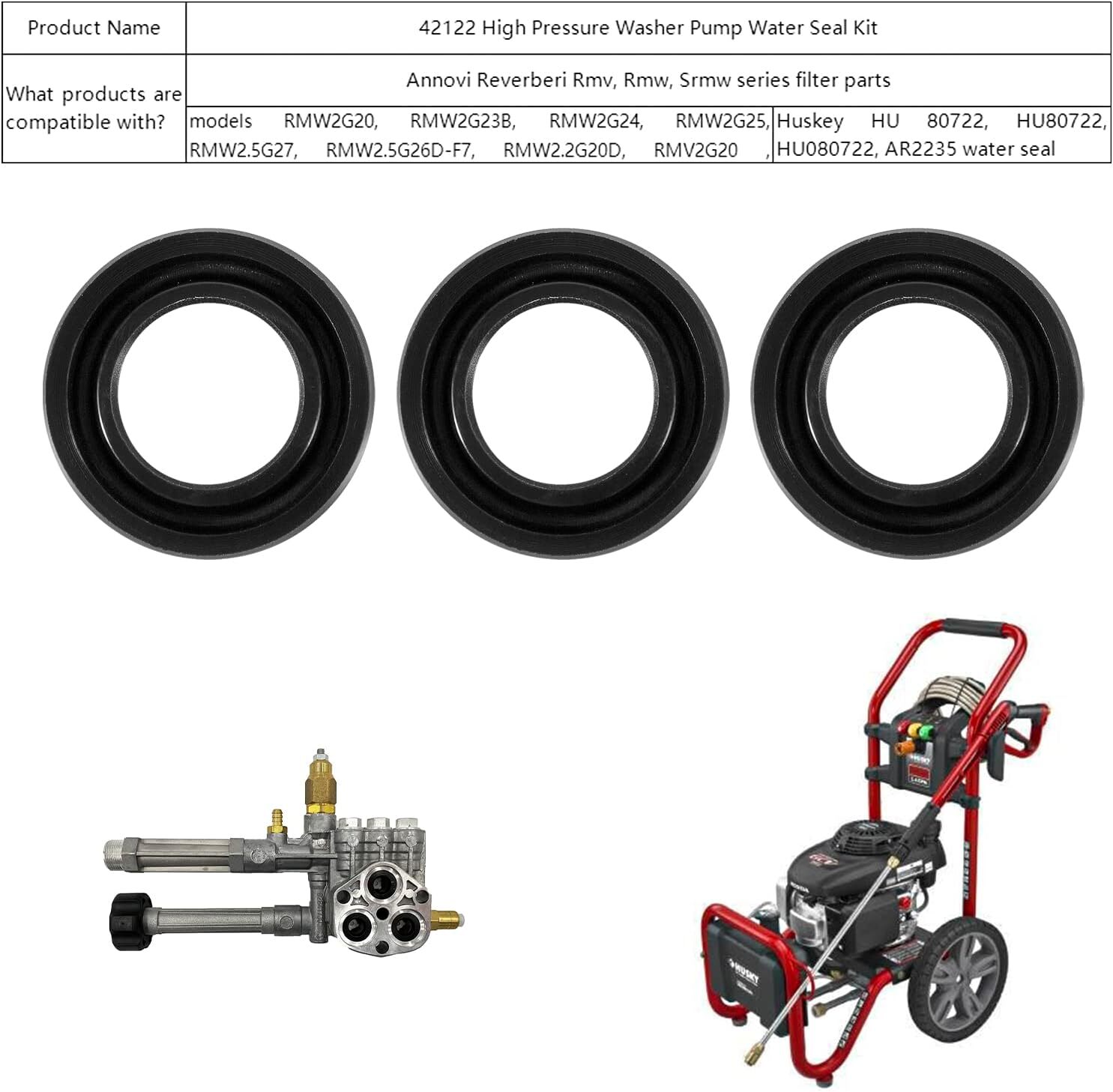 | Product Name | 42122 High Pressure Washer Pump Water Seal Kit | |
|---|---|---|
| What products are compatible with? | Annovi Reverberi Rmv, Rmw, Srmw series filter parts | |
| | models RMW2G20, RMW2G23B, RMW2G24, RMW2G25, RMW2.5G27, RMW2.5G26D-F7, RMW2.2G20D, RMV2G20 , | Huskey HU 80722, HU80722, HU080722, AR2235 water seal |

HUSKY