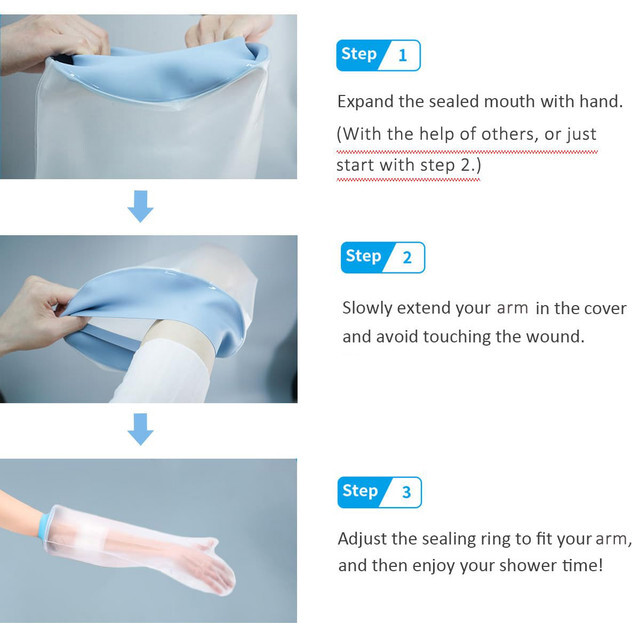 Step 1

Expand the sealed mouth with hand. (With the help of others, or just start with step 2.)

Step 2

Slowly extend your arm in the cover and avoid touching the wound.

Step 3

Adjust the sealing ring to fit your arm, and then enjoy your shower time!