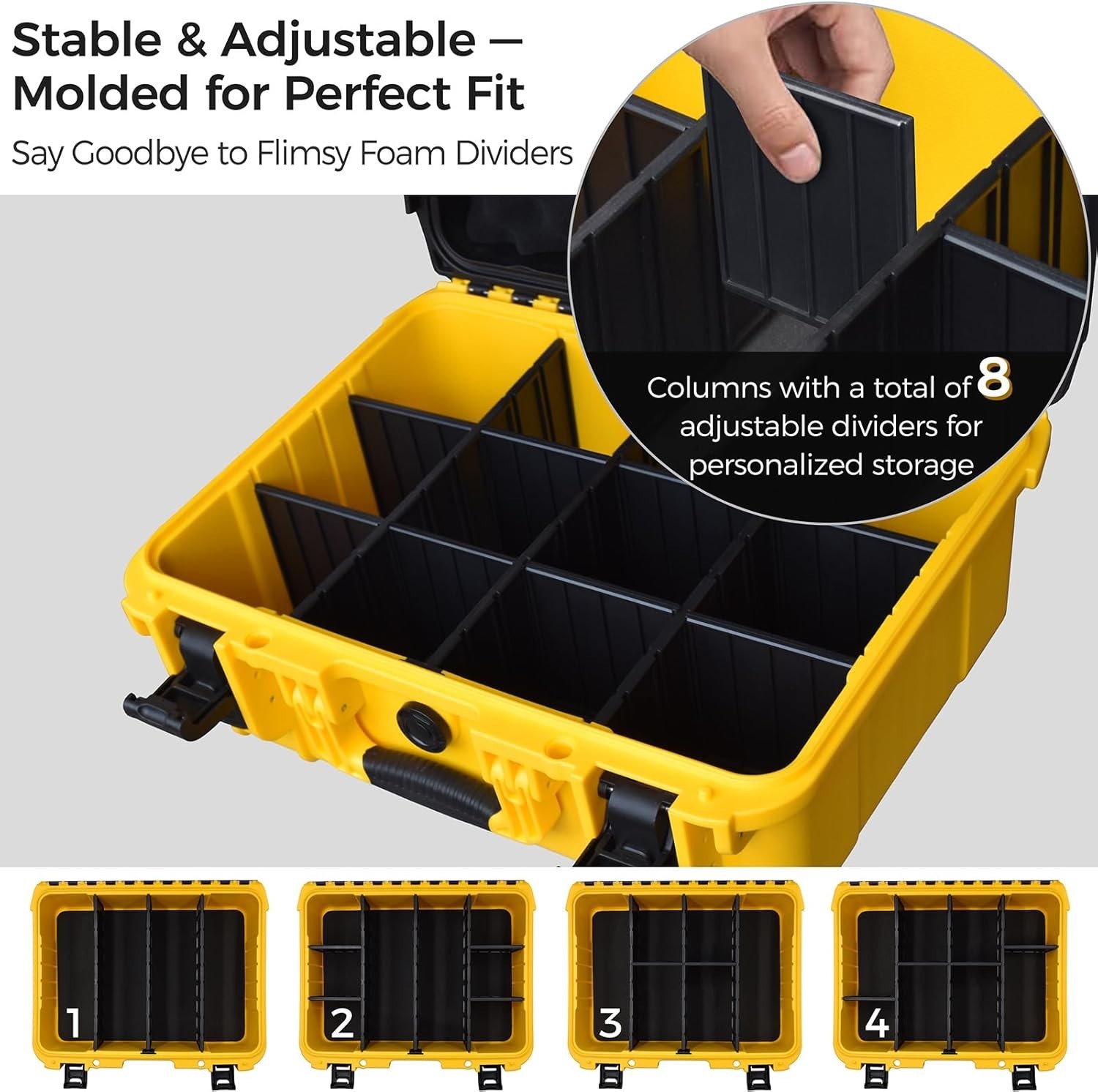 Stable & Adjustable — Molded for Perfect Fit

Say Goodbye to Flimsy Foam Dividers

Columns with a total of 8 adjustable dividers for personalized storage

1

2

3

4