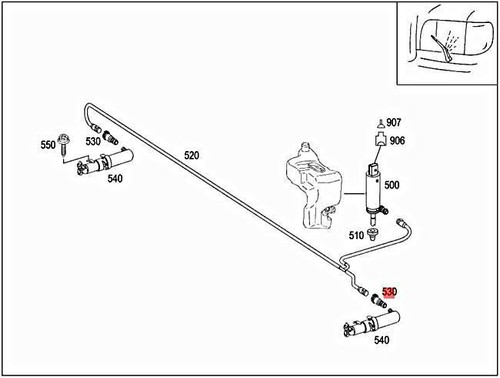 907
906
550
530
520
540
500
510
530
540