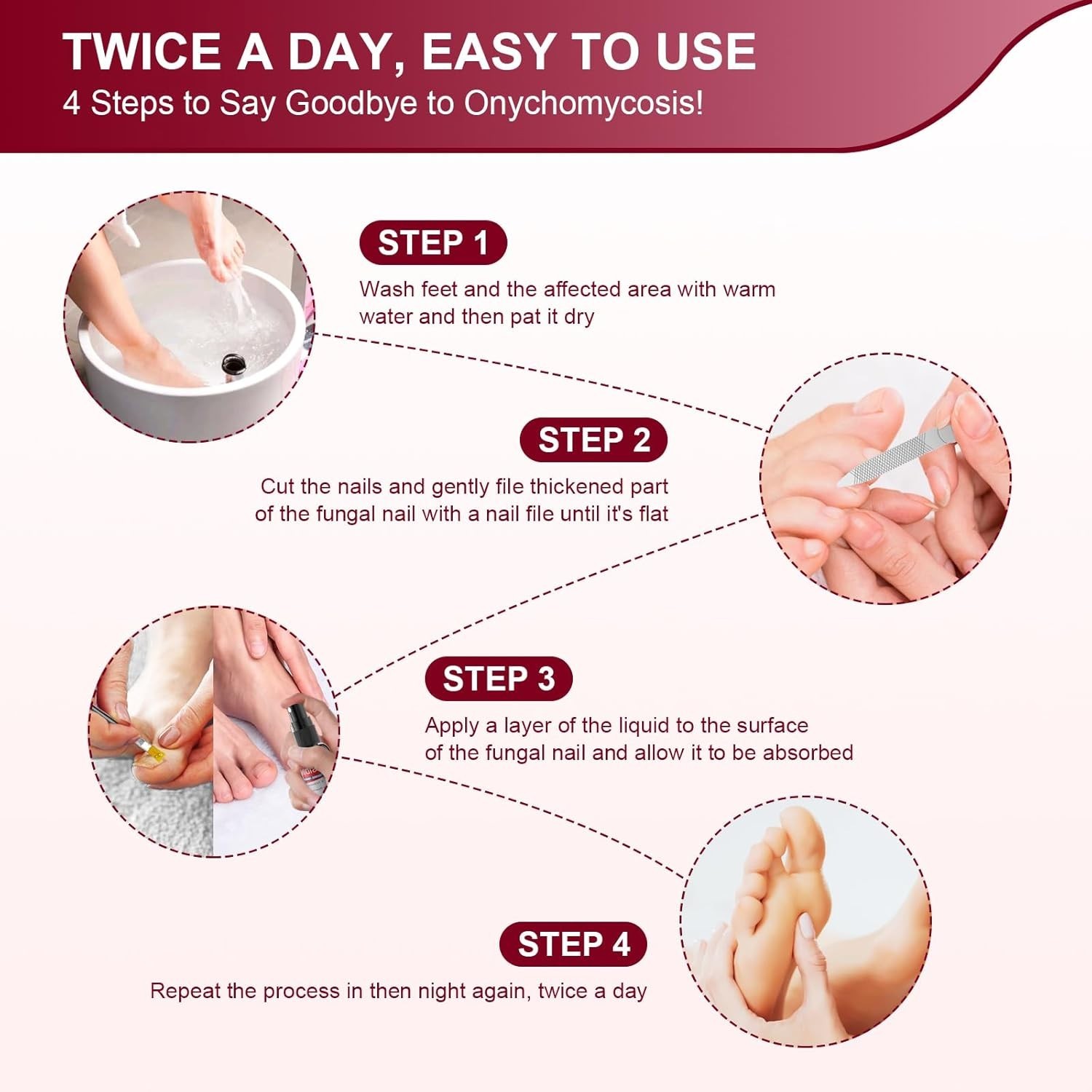 TWICE A DAY, EASY TO USE
4 Steps to Say Goodbye to Onychomycosis!

STEP 1
Wash feet and the affected area with warm water and then pat it dry

STEP 2
Cut the nails and gently file thickened part of the fungal nail with a nail file until it's flat

STEP 3
Apply a layer of the liquid to the surface of the fungal nail and allow it to be absorbed

STEP 4
Repeat the process in then night again, twice a day